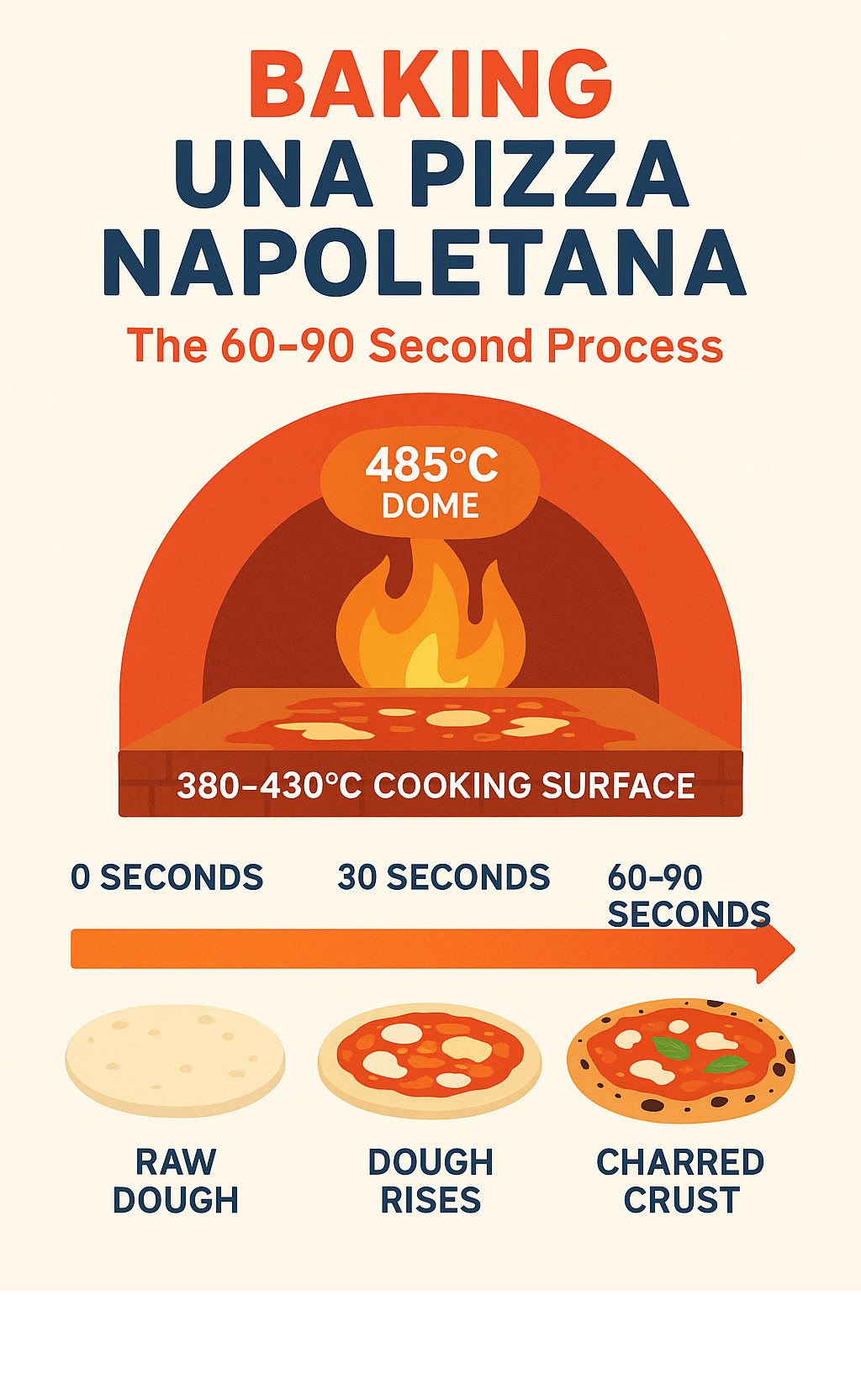 BAKING
UNA PIZZA NAPOLETANA

The 60–90 Second Process

485°C
DOME

380–430°C COOKING SURFACE

0 SECONDS

30 SECONDS

60–90 SECONDS

RAW DOUGH

DOUGH RISES

CHARRED CRUST