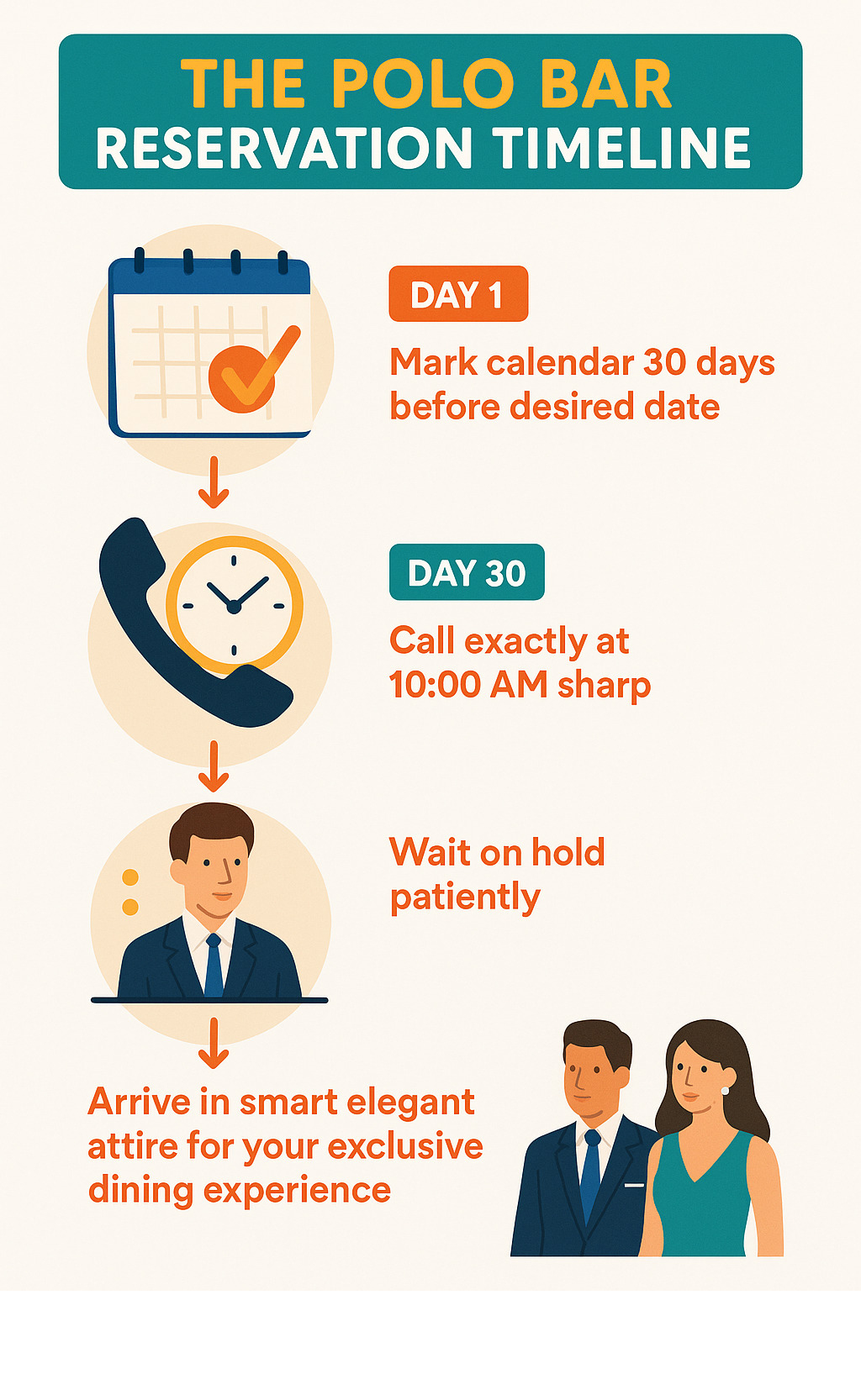 THE POLO BAR
RESERVATION TIMELINE

DAY 1
Mark calendar 30 days before desired date

DAY 30
Call exactly at 10:00 AM sharp

Wait on hold patiently

Arrive in smart elegant attire for your exclusive dining experience