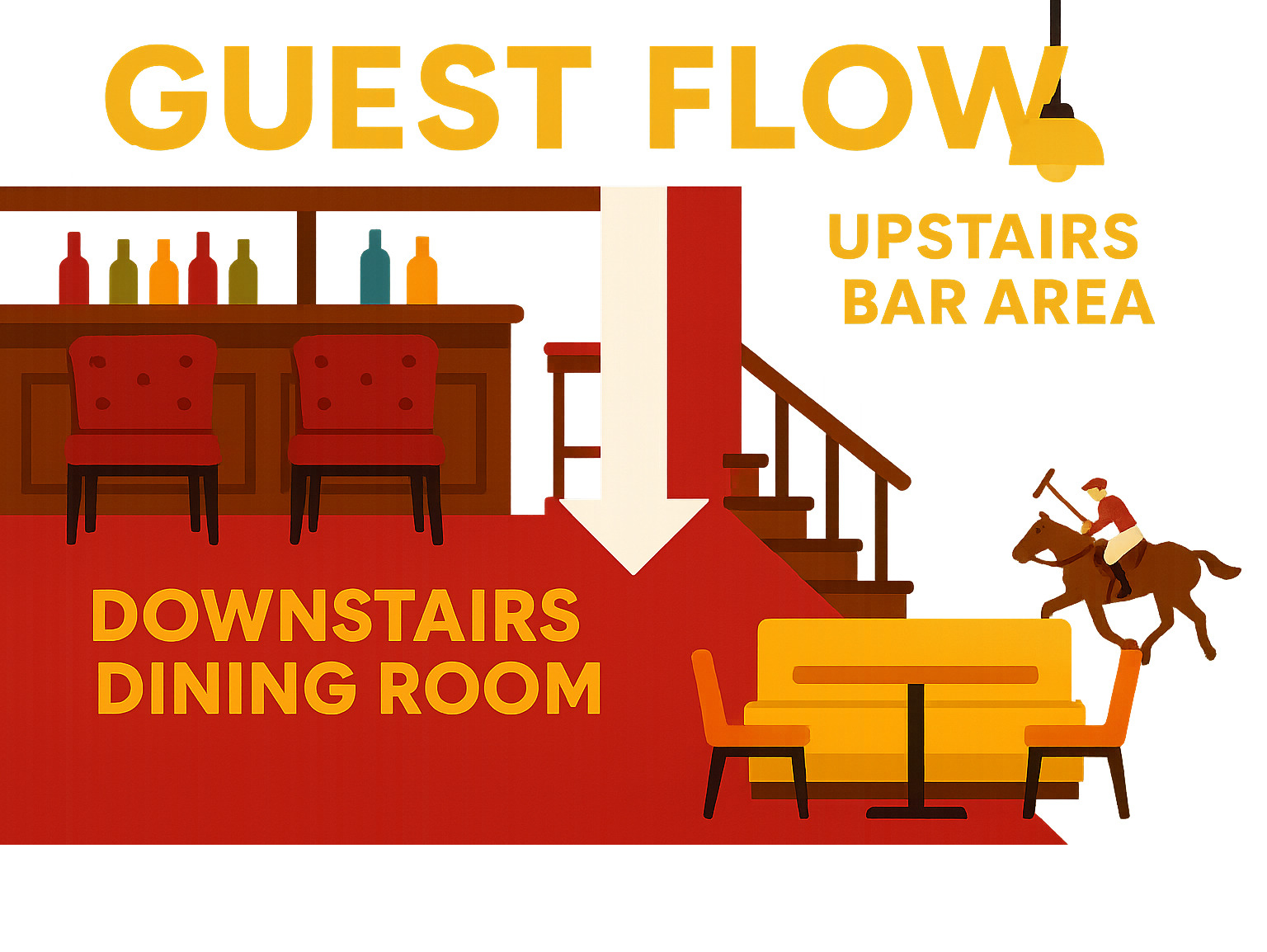 GUEST FLOW

UPSTAIRS
BAR AREA

DOWNSTAIRS
DINING ROOM