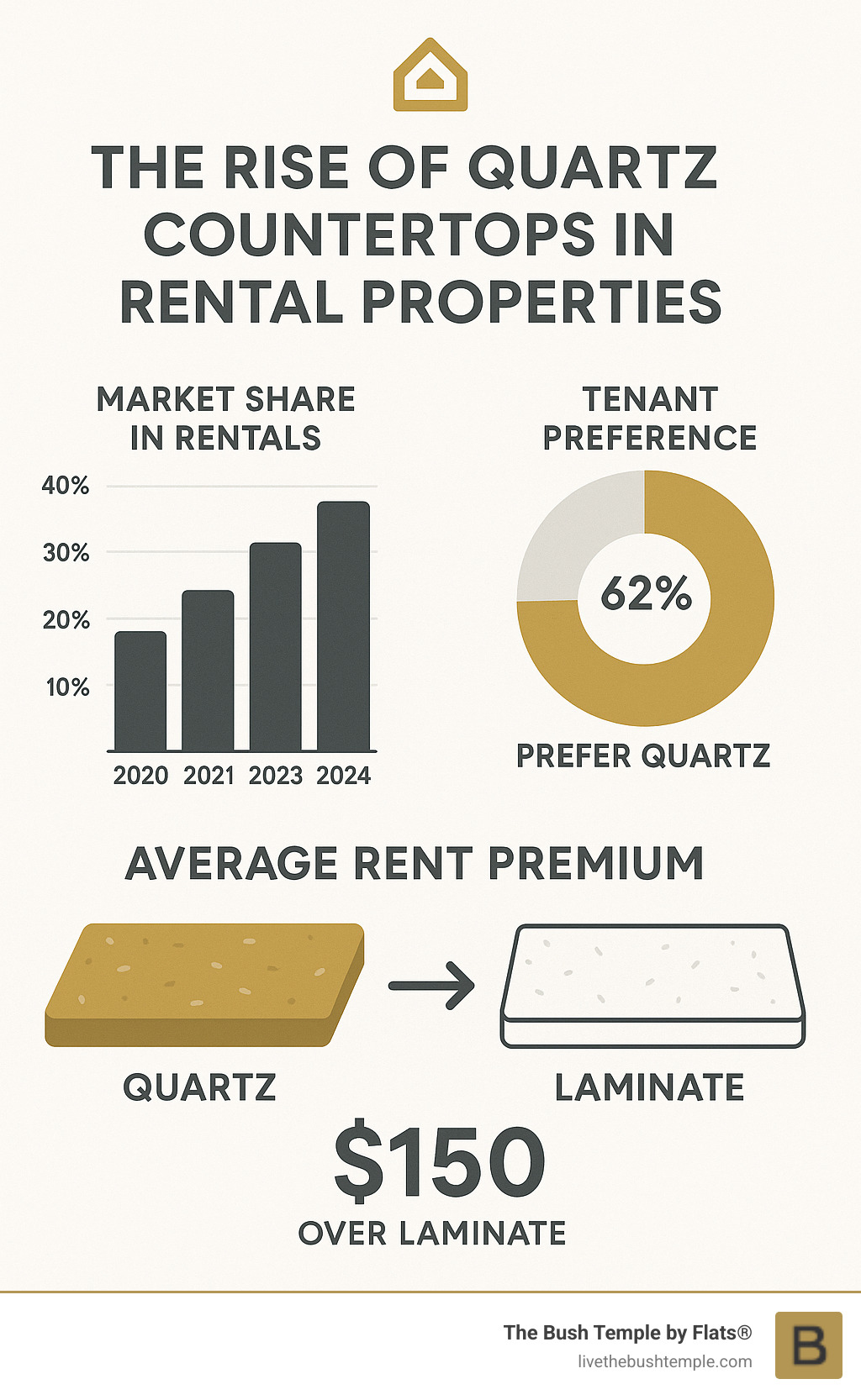 THE RISE OF QUARTZ COUNTERTOPS IN RENTAL PROPERTIES

MARKET SHARE IN RENTALS

40%
30%
20%
10%

2020 2021 2023 2024

TENANT PREFERENCE

62%

PREFER QUARTZ

AVERAGE RENT PREMIUM

QUARTZ

LAMINATE

$150
OVER LAMINATE

The Bush Temple by Flats®
livethebushtemple.com

B