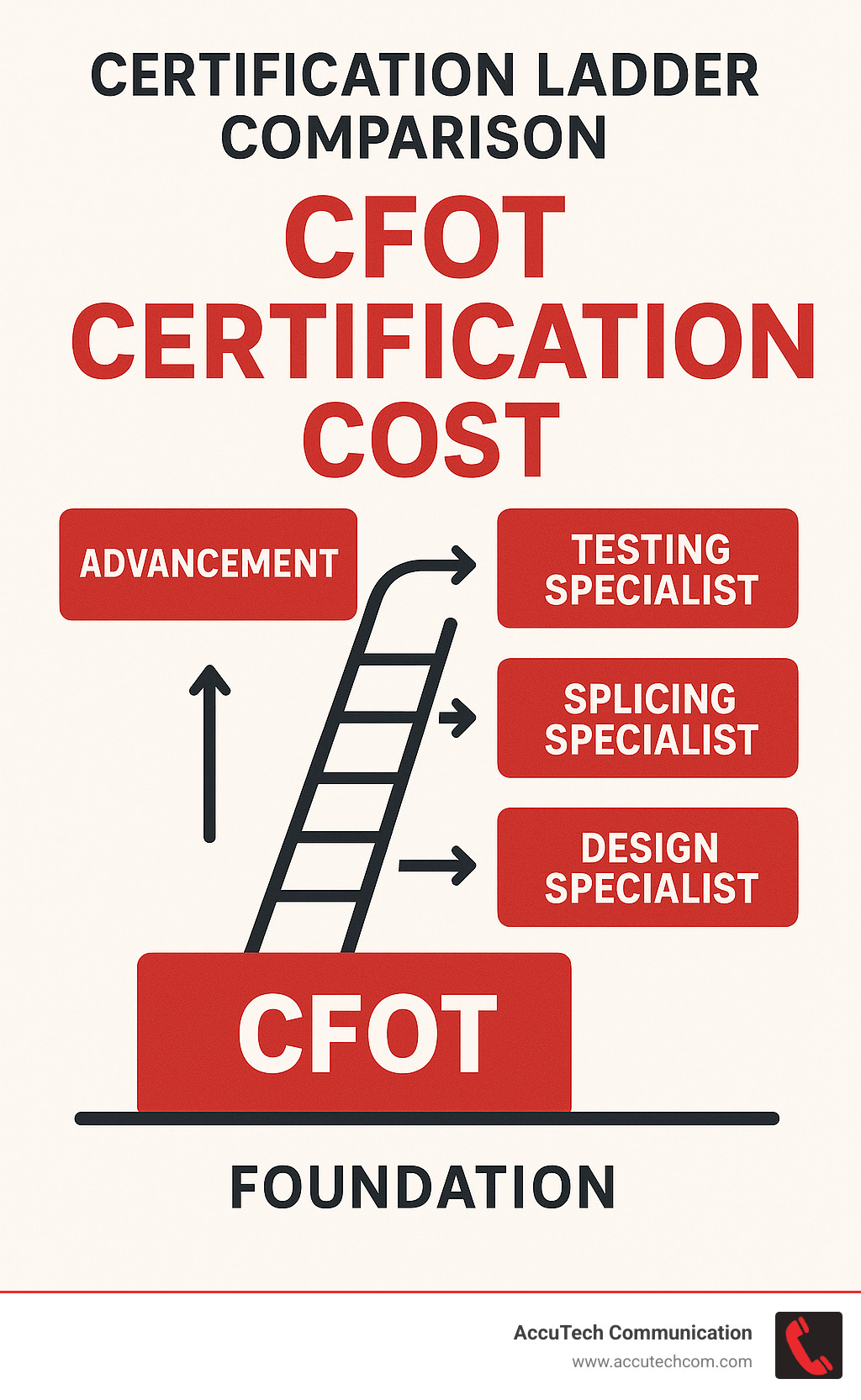 CERTIFICATION LADDER COMPARISON

CFOT CERTIFICATION COST

ADVANCEMENT

TESTING SPECIALIST

SPLICING SPECIALIST

DESIGN SPECIALIST

CFOT

FOUNDATION

AccuTech Communication
www.accutechcom.com