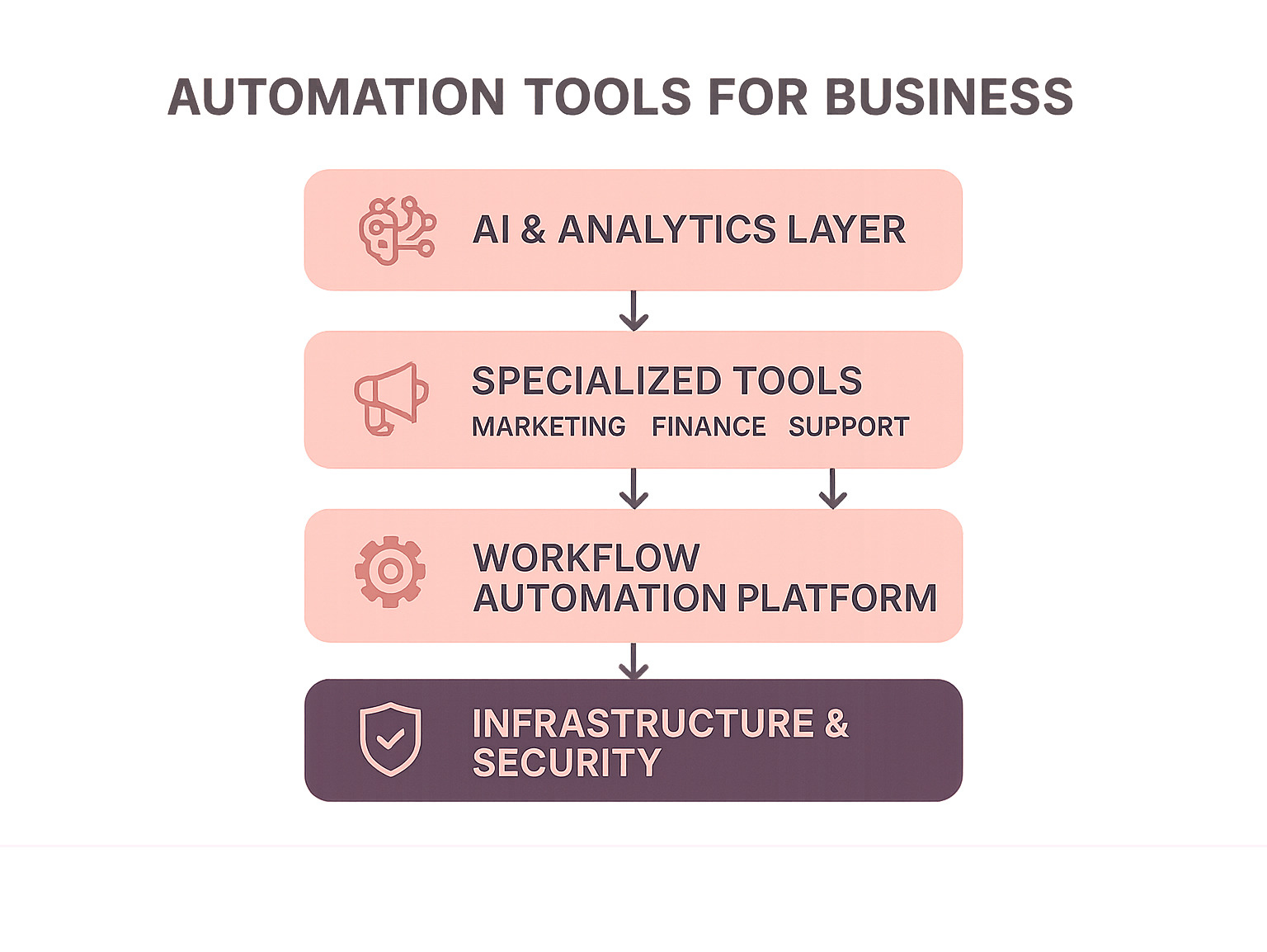 AUTOMATION TOOLS FOR BUSINESS

AI & ANALYTICS LAYER

SPECIALIZED TOOLS
MARKETING FINANCE SUPPORT

WORKFLOW AUTOMATION PLATFORM

INFRASTRUCTURE & SECURITY