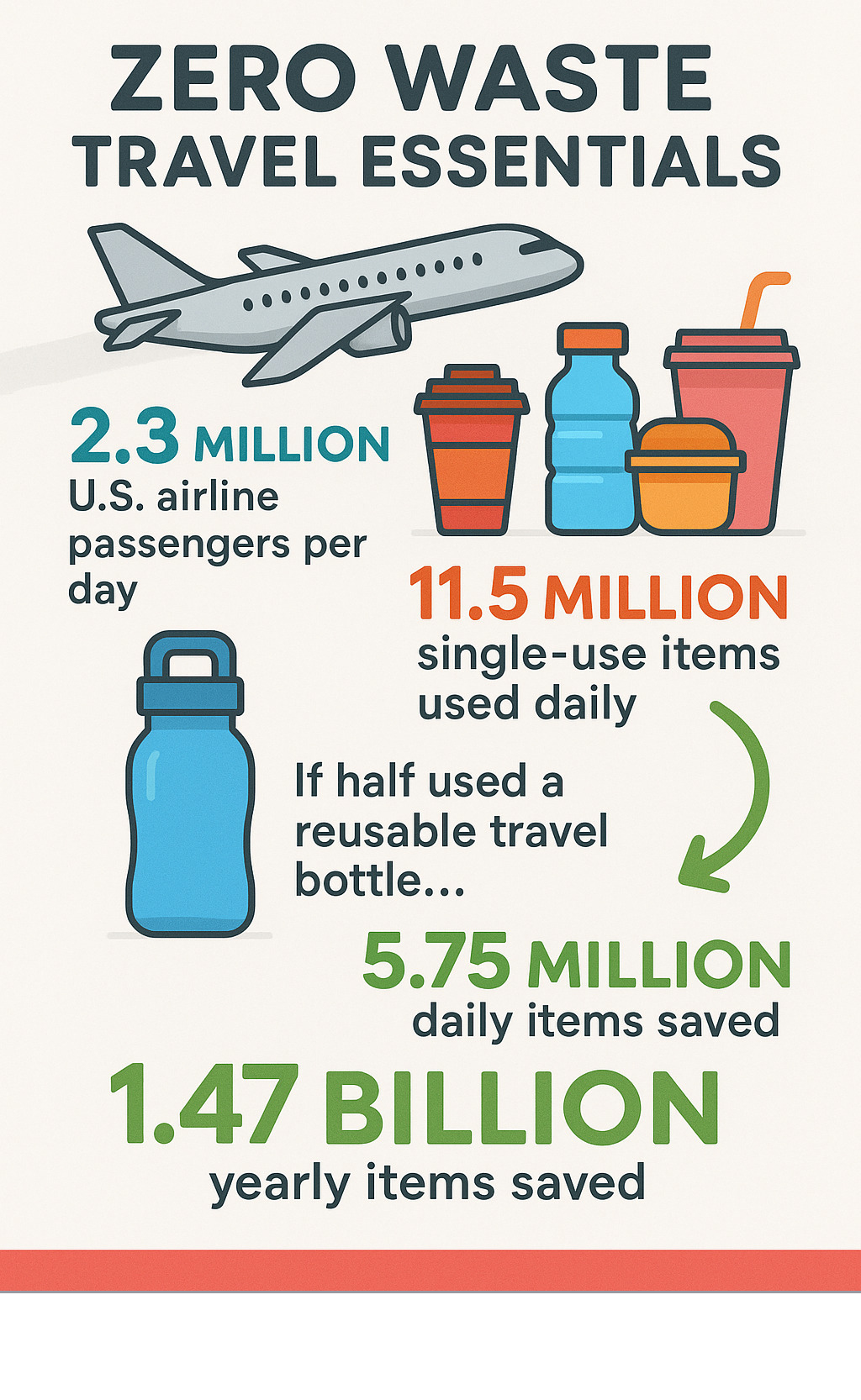 ZERO WASTE
TRAVEL ESSENTIALS

2.3 MILLION
U.S. airline passengers per day

11.5 MILLION
single-use items used daily

If half used a reusable travel bottle...

5.75 MILLION
daily items saved

1.47 BILLION
yearly items saved