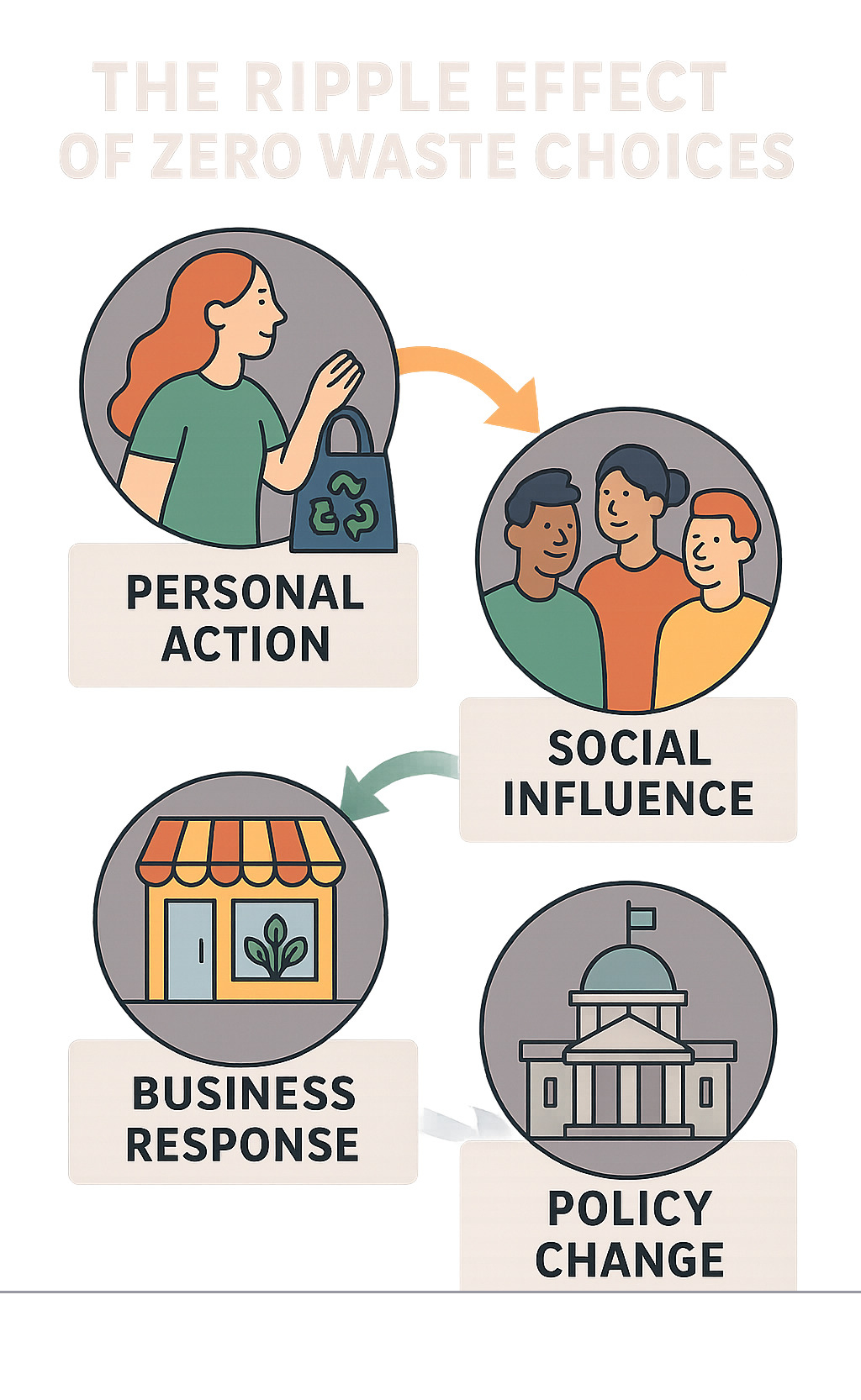 THE RIPPLE EFFECT OF ZERO WASTE CHOICES

PERSONAL ACTION

SOCIAL INFLUENCE

BUSINESS RESPONSE

POLICY CHANGE