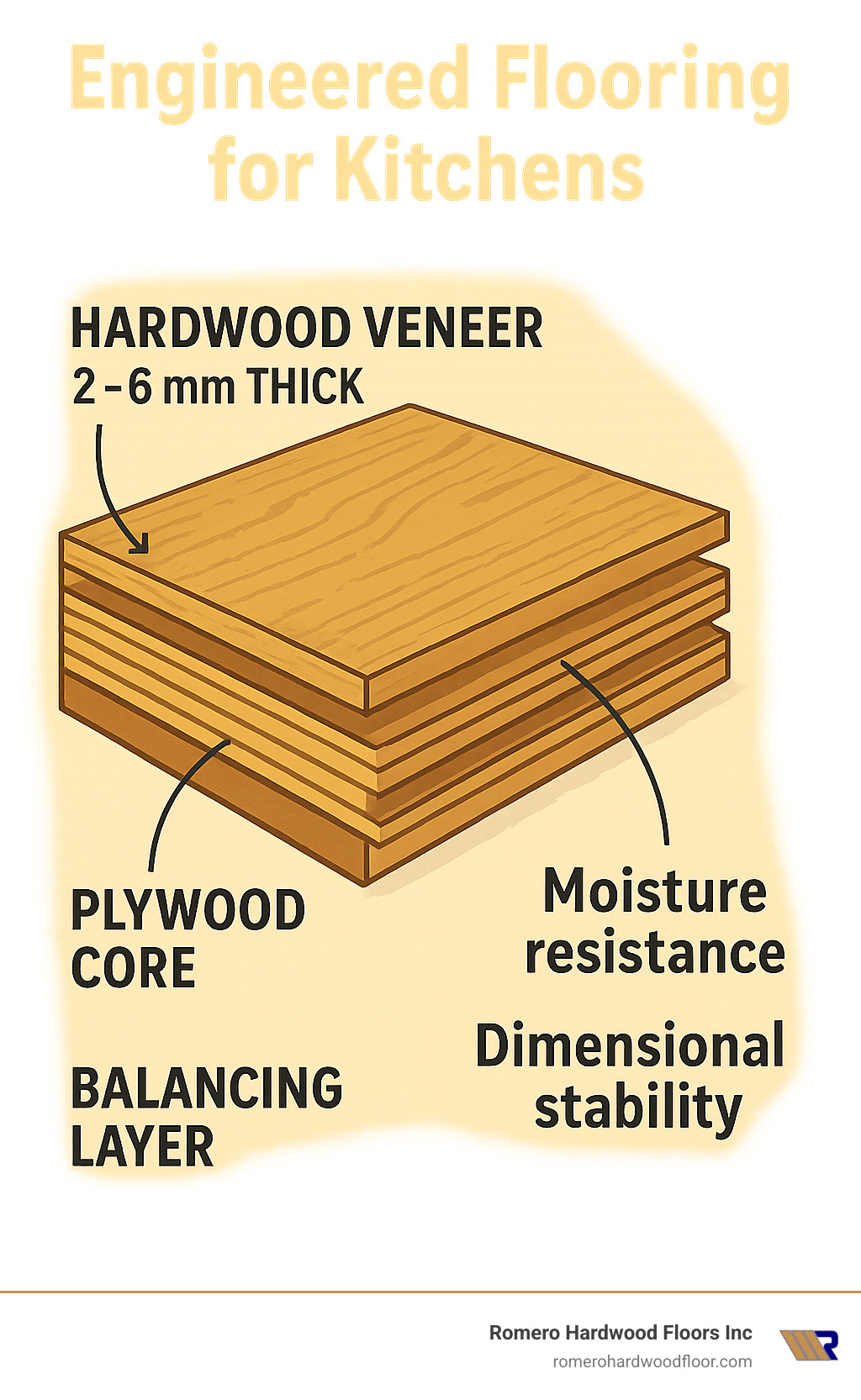 Engineered Flooring for Kitchens

HARDWOOD VENEER
2–6 mm THICK

PLYWOOD CORE

BALANCING LAYER

Moisture resistance

Dimensional stability

Romero Hardwood Floors Inc
romerohardwoodfloor.com