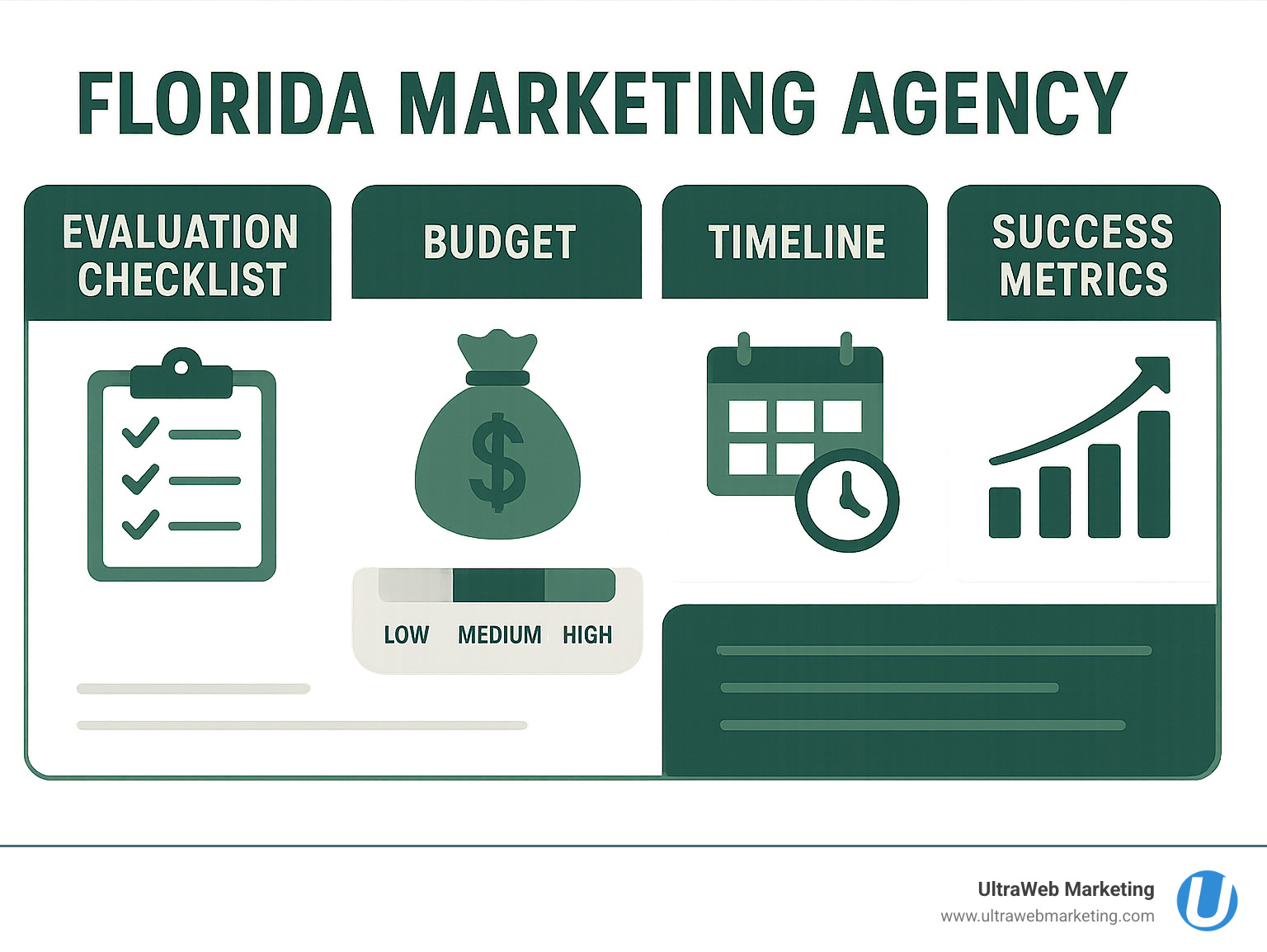 FLORIDA MARKETING AGENCY

EVALUATION CHECKLIST

BUDGET

TIMELINE

SUCCESS METRICS

$

LOW MEDIUM HIGH

UltraWeb Marketing
www.ultrawebmarketing.com

U