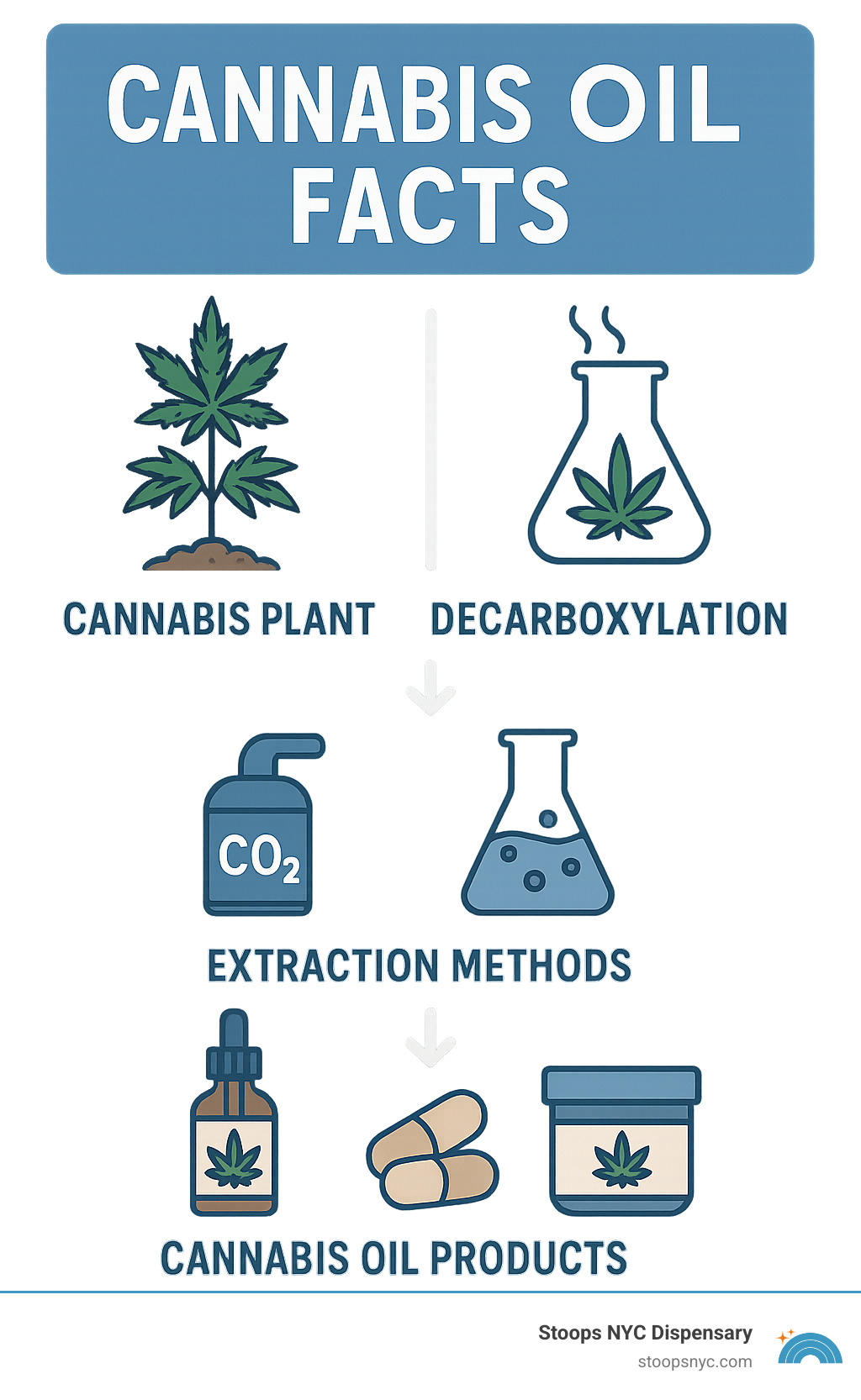 CANNABIS OIL FACTS

CANNABIS PLANT

DECARBOXYLATION

$CO_2$

EXTRACTION METHODS

CANNABIS OIL PRODUCTS

Stoops NYC Dispensary
stoopsnyc.com