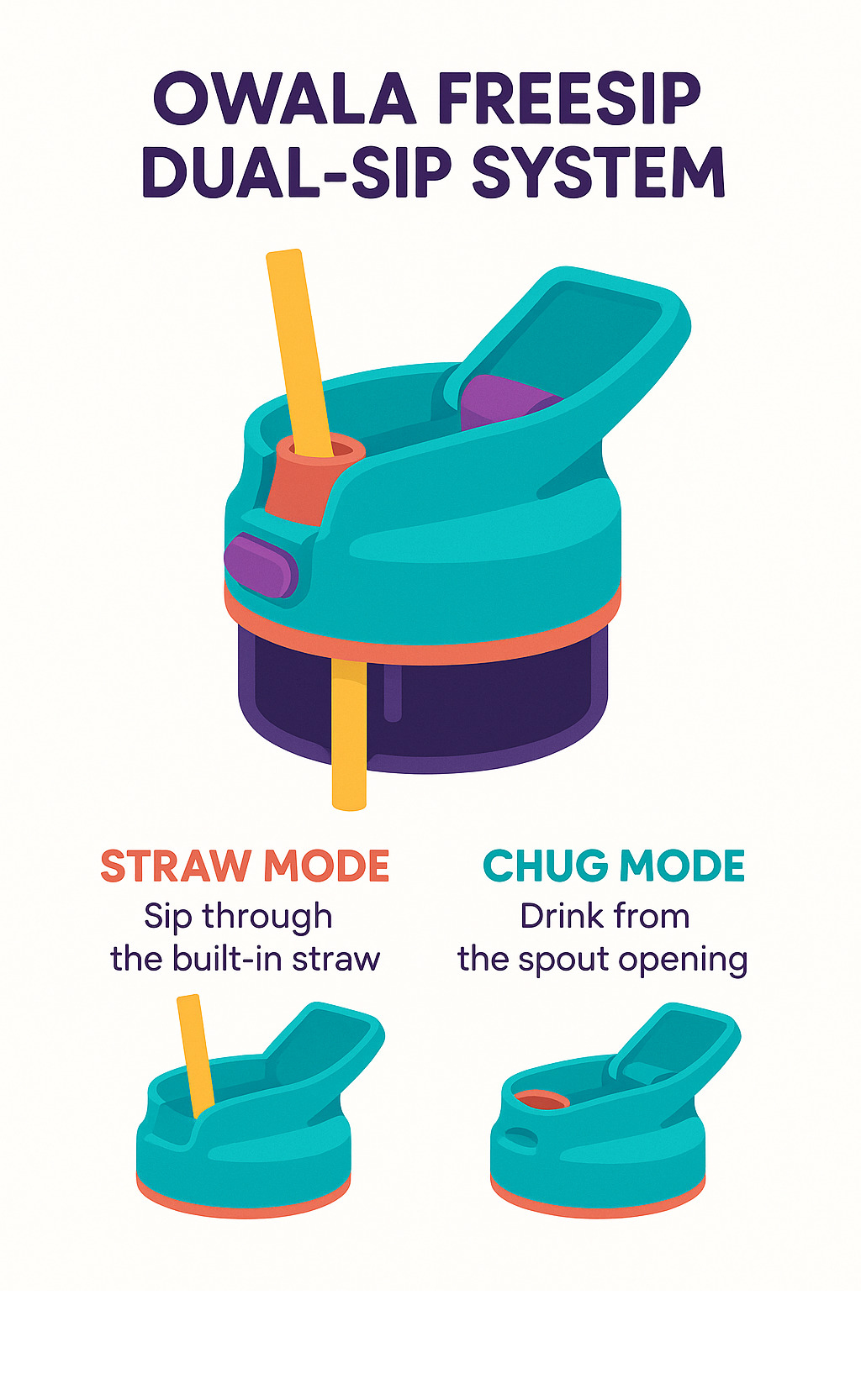 OWALA FREESIP DUAL-SIP SYSTEM

STRAW MODE
Sip through the built-in straw

CHUG MODE
Drink from the spout opening