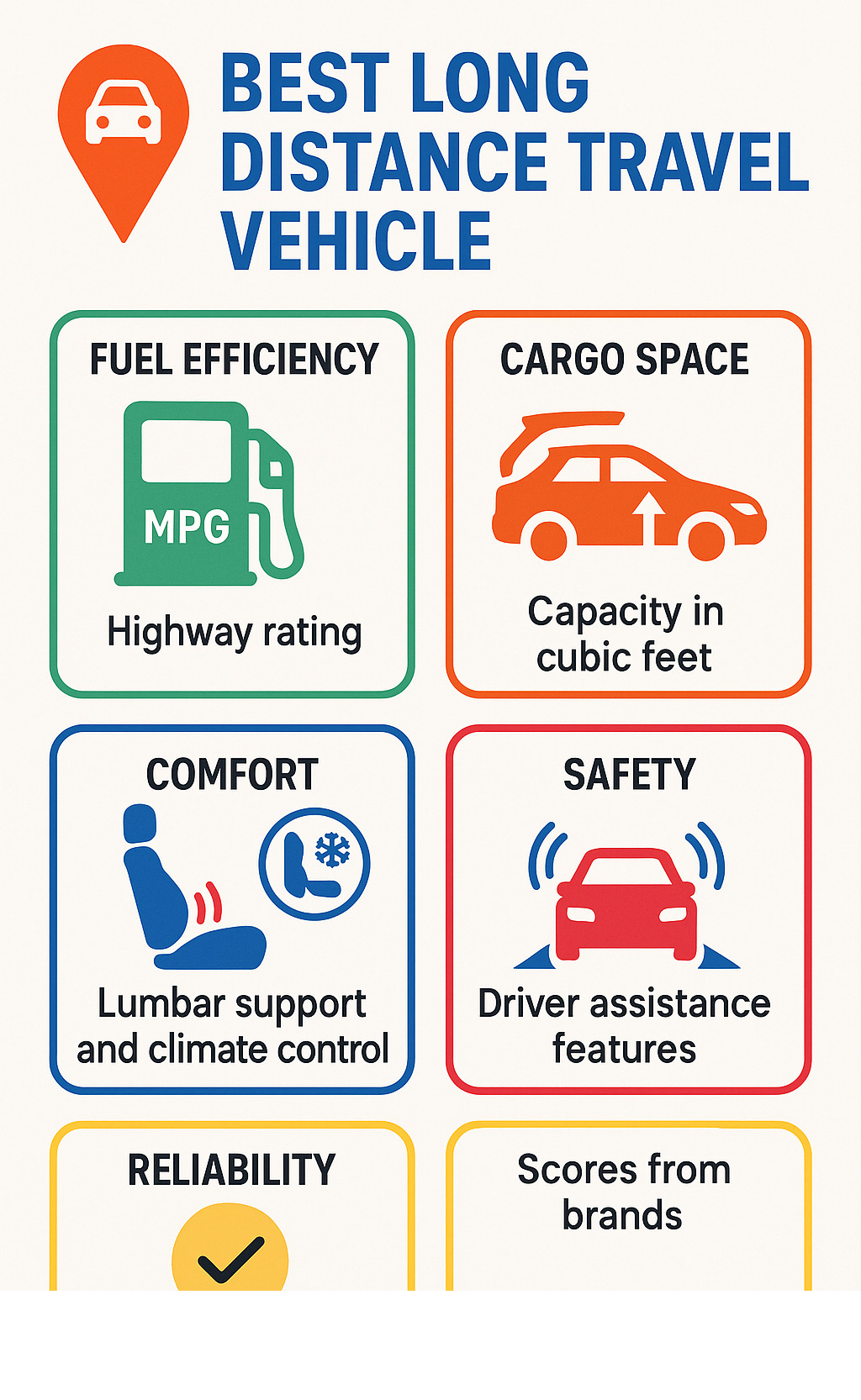 BEST LONG DISTANCE TRAVEL VEHICLE

FUEL EFFICIENCY

MPG

Highway rating

CARGO SPACE

Capacity in cubic feet

COMFORT

Lumbar support and climate control

SAFETY

Driver assistance features

RELIABILITY

Scores from brands