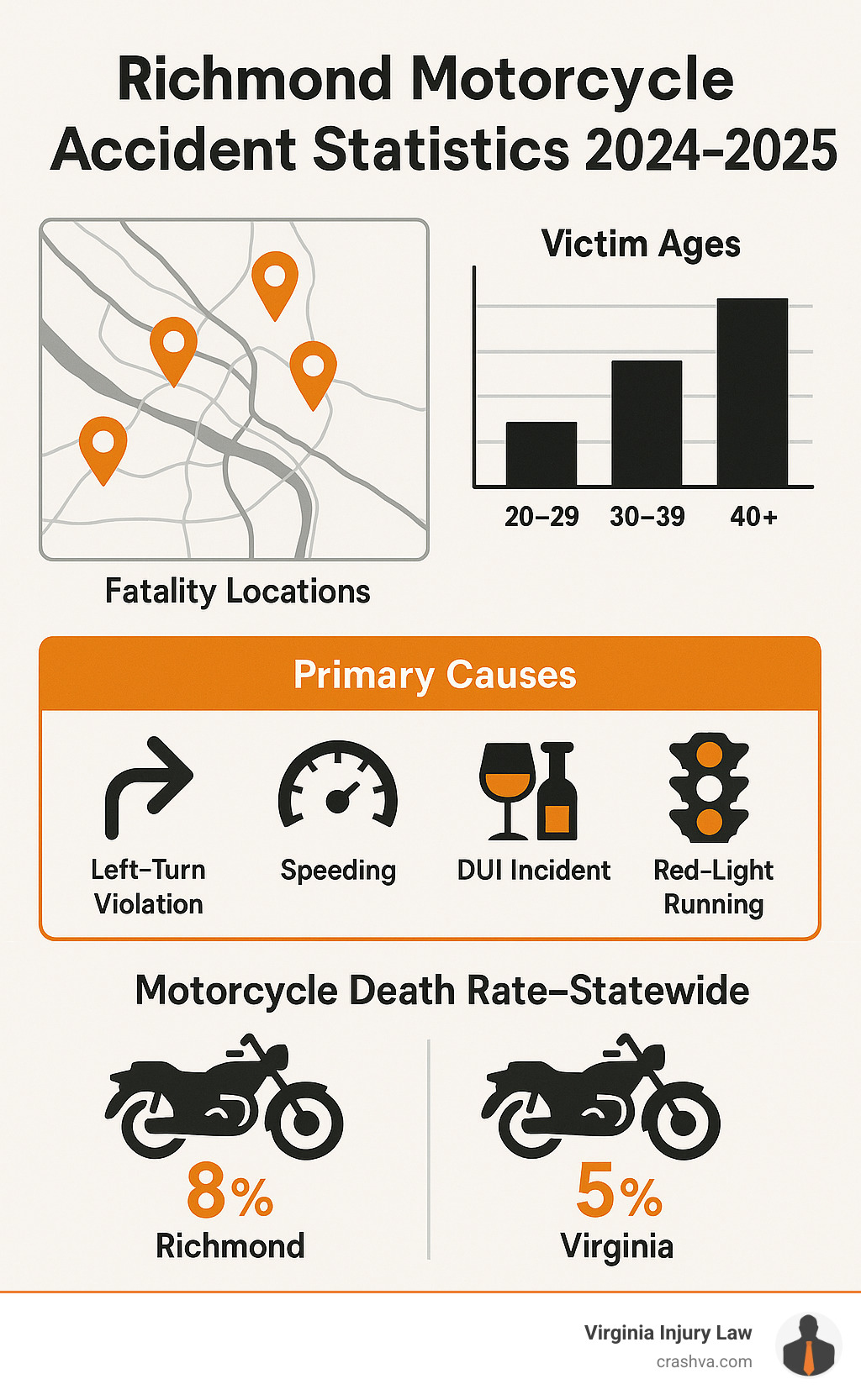 Richmond Motorcycle Accident Statistics 2024-2025

Fatality Locations

Victim Ages

20–29
30–39
40+

Primary Causes

Left-Turn Violation

Speeding

DUI Incident

Red-Light Running

Motorcycle Death Rate–Statewide

8%
Richmond

5%
Virginia

Virginia Injury Law
crashva.com