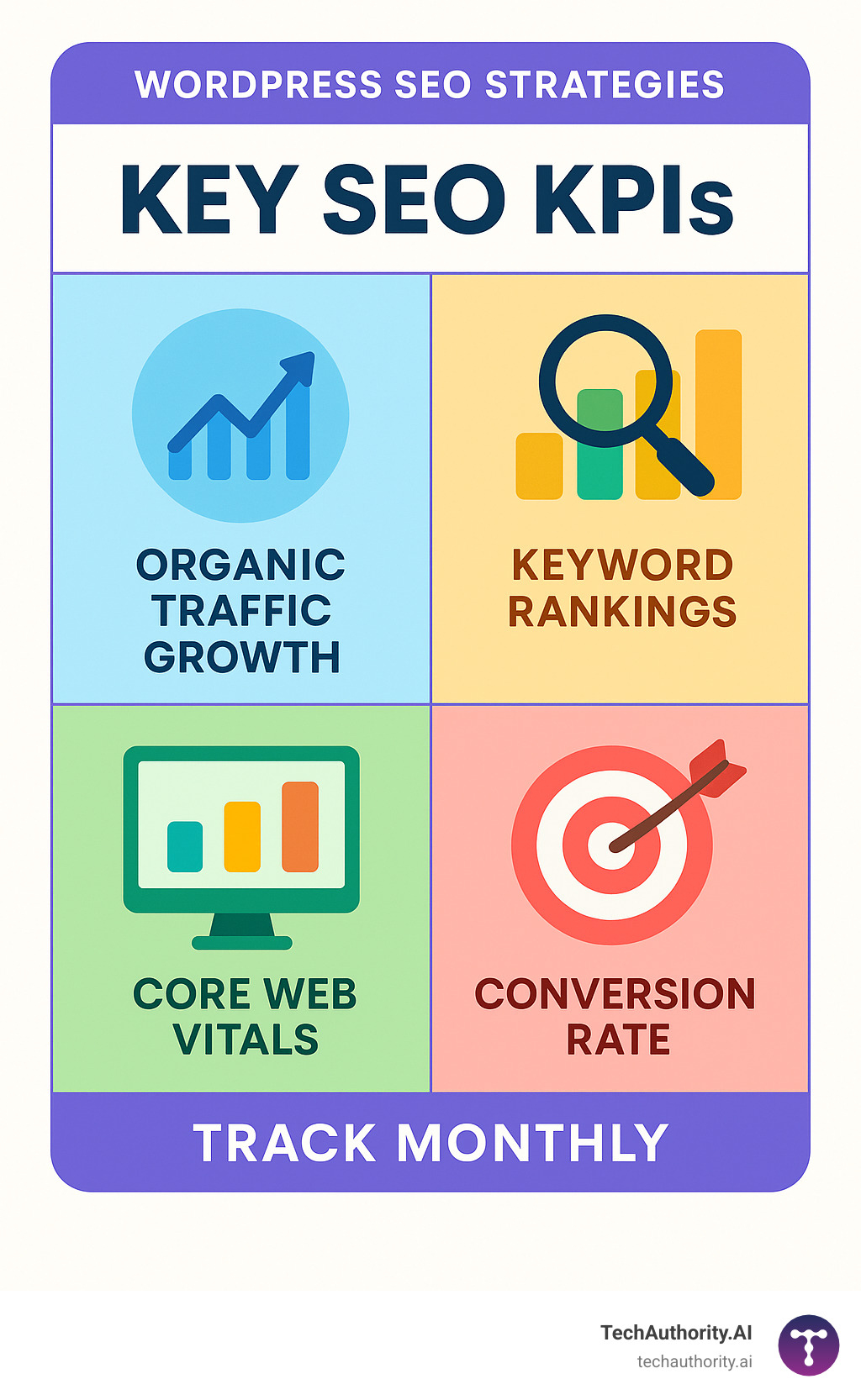 WORDPRESS SEO STRATEGIES

KEY SEO KPIs

ORGANIC TRAFFIC GROWTH

KEYWORD RANKINGS

CORE WEB VITALS

CONVERSION RATE

TRACK MONTHLY

TechAuthority.AI
techauthority.ai