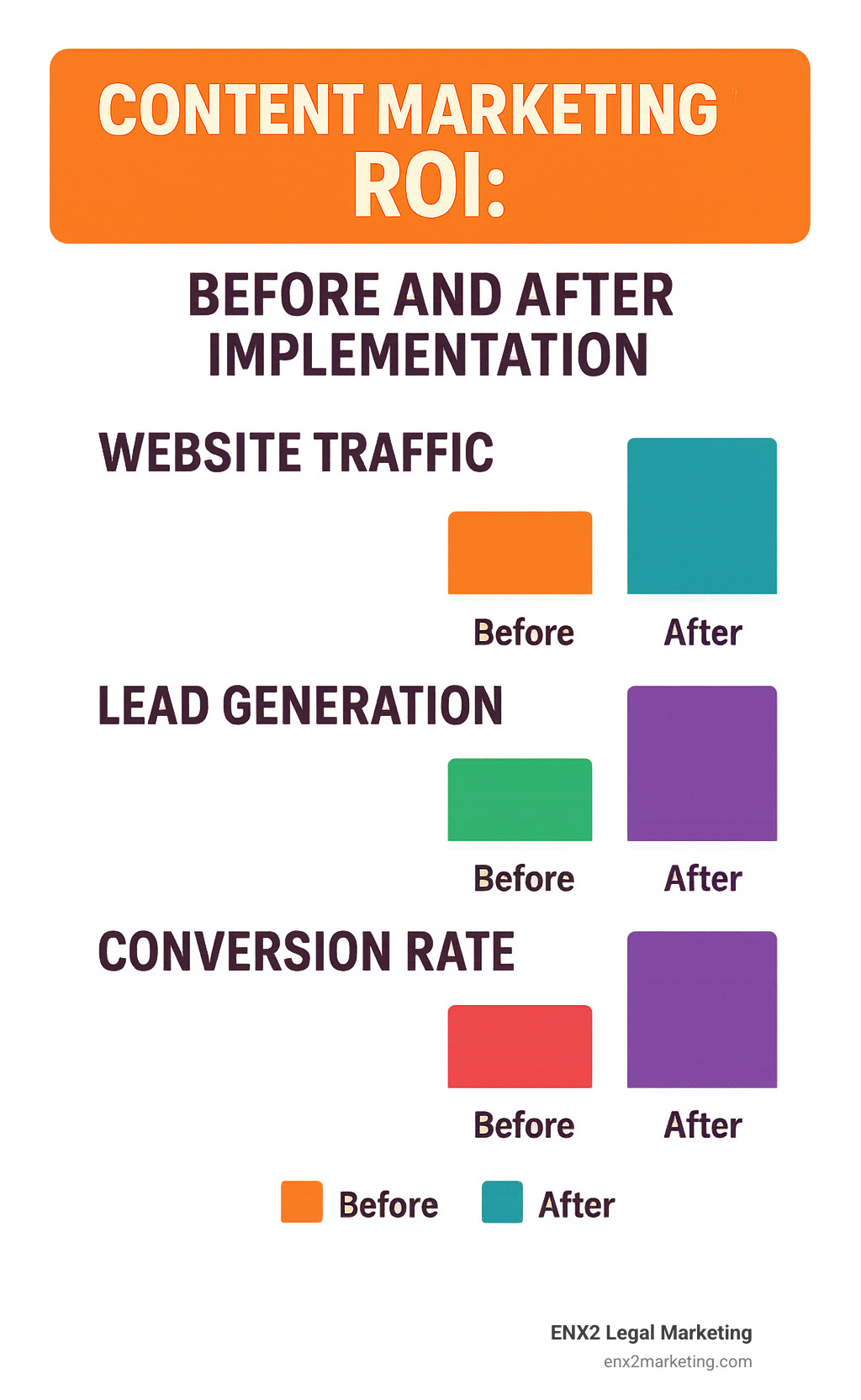 CONTENT MARKETING ROI:

BEFORE AND AFTER IMPLEMENTATION

WEBSITE TRAFFIC

Before After

LEAD GENERATION

Before After

CONVERSION RATE

Before After

Before After

ENX2 Legal Marketing
enx2marketing.com