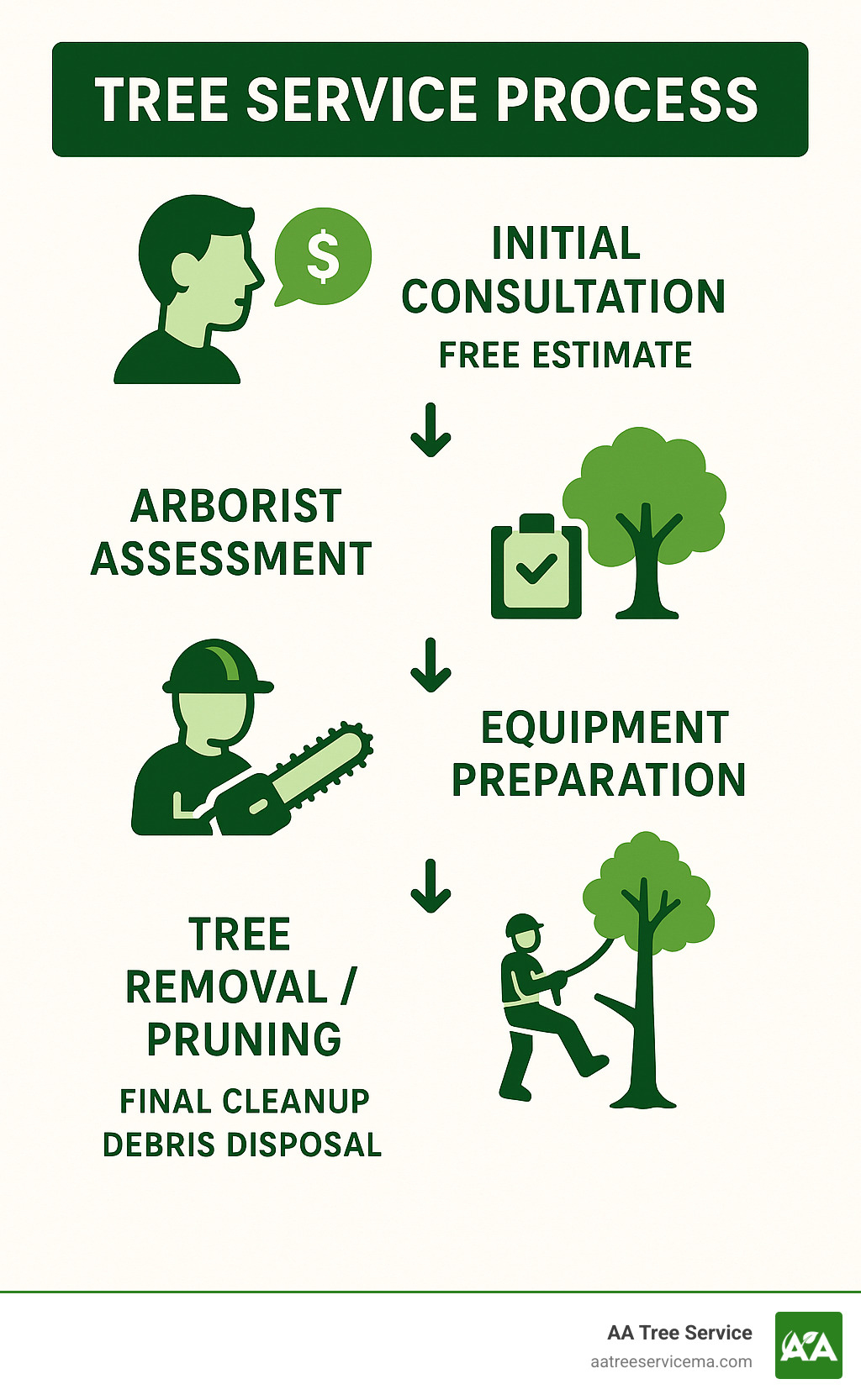 TREE SERVICE PROCESS

$

INITIAL CONSULTATION

FREE ESTIMATE

ARBORIST ASSESSMENT

EQUIPMENT PREPARATION

TREE REMOVAL / PRUNING

FINAL CLEANUP

DEBRIS DISPOSAL

AA Tree Service

aatreeservicema.com

AA