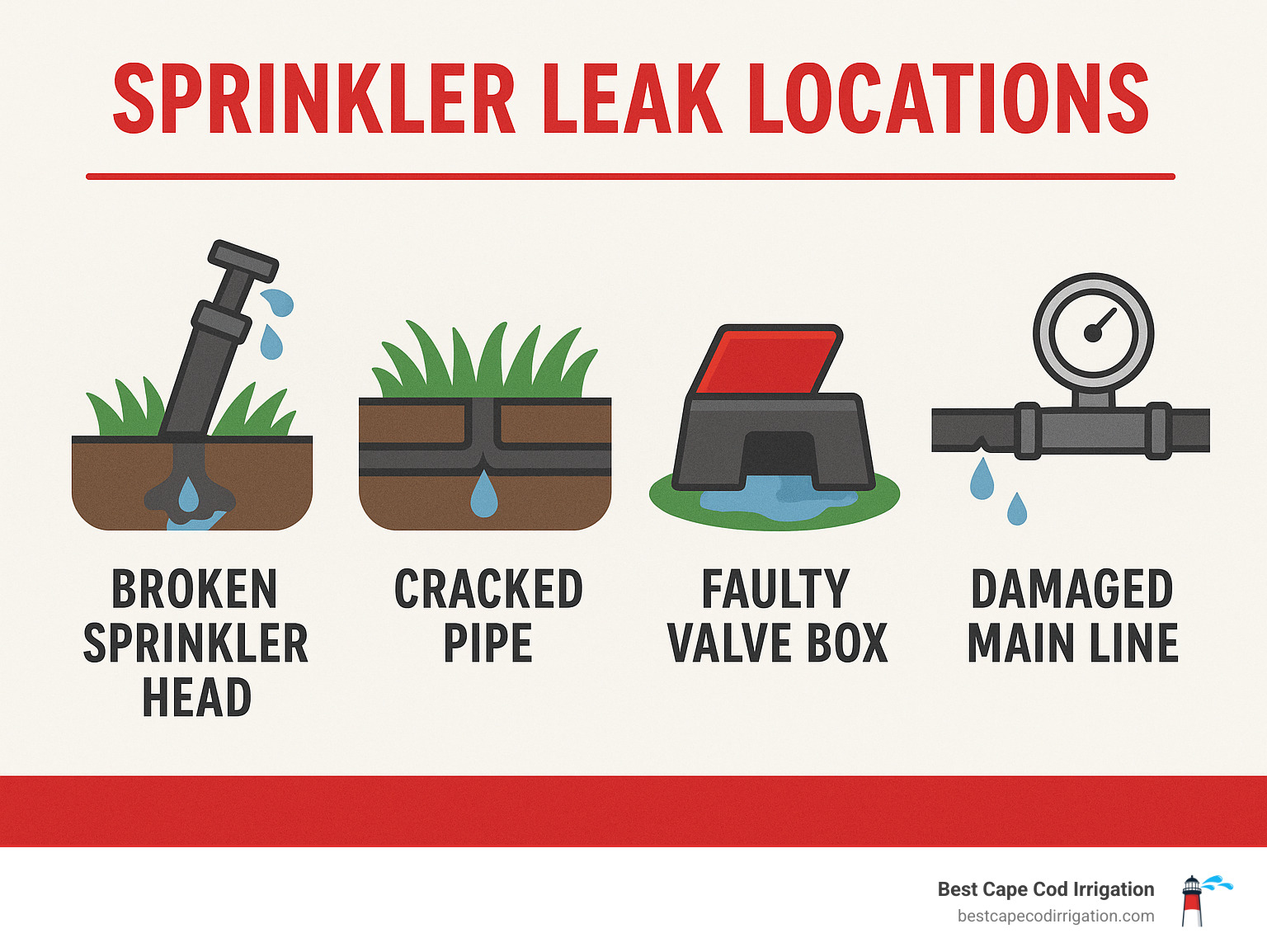 SPRINKLER LEAK LOCATIONS

BROKEN SPRINKLER HEAD

CRACKED PIPE

FAULTY VALVE BOX

DAMAGED MAIN LINE

Best Cape Cod Irrigation
bestcapecodirrigation.com