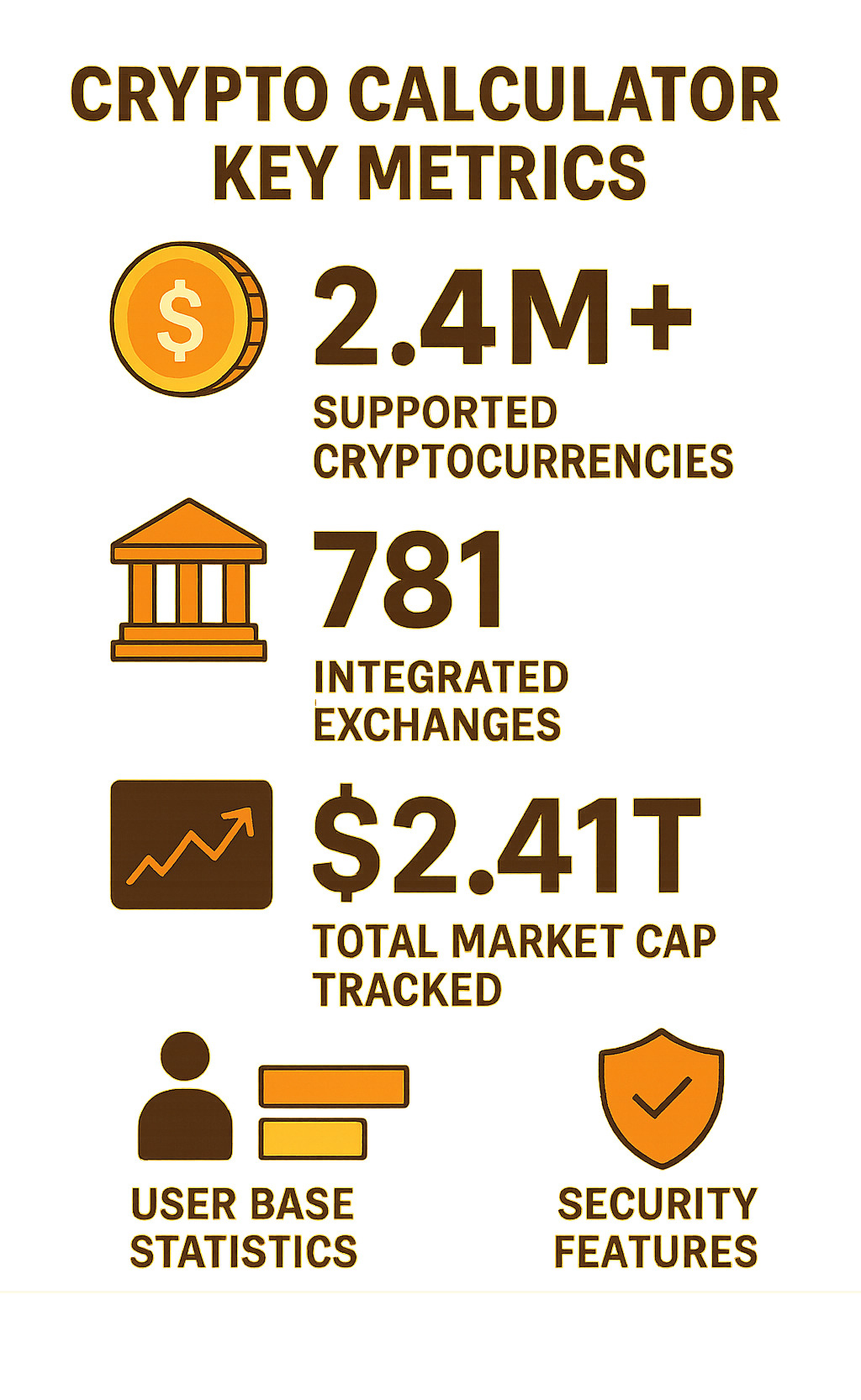 CRYPTO CALCULATOR KEY METRICS

$

2.4M+

SUPPORTED CRYPTOCURRENCIES

781

INTEGRATED EXCHANGES

$2.41T

TOTAL MARKET CAP TRACKED

USER BASE STATISTICS

SECURITY FEATURES