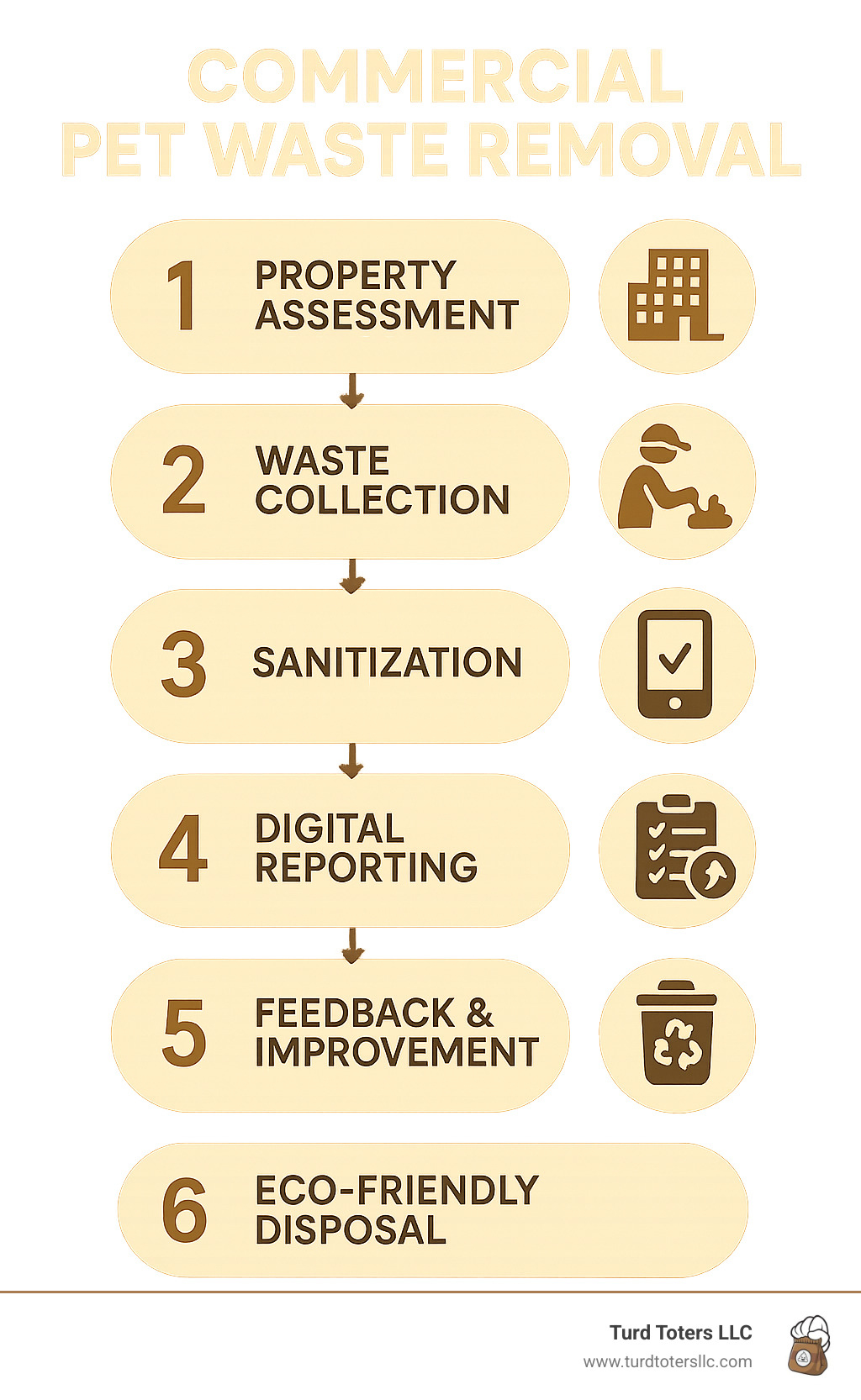 COMMERCIAL
PET WASTE REMOVAL

1 PROPERTY ASSESSMENT

2 WASTE COLLECTION

3 SANITIZATION

4 DIGITAL REPORTING

5 FEEDBACK & IMPROVEMENT

6 ECO-FRIENDLY DISPOSAL

Turd Toters LLC
www.turdtotersllc.com