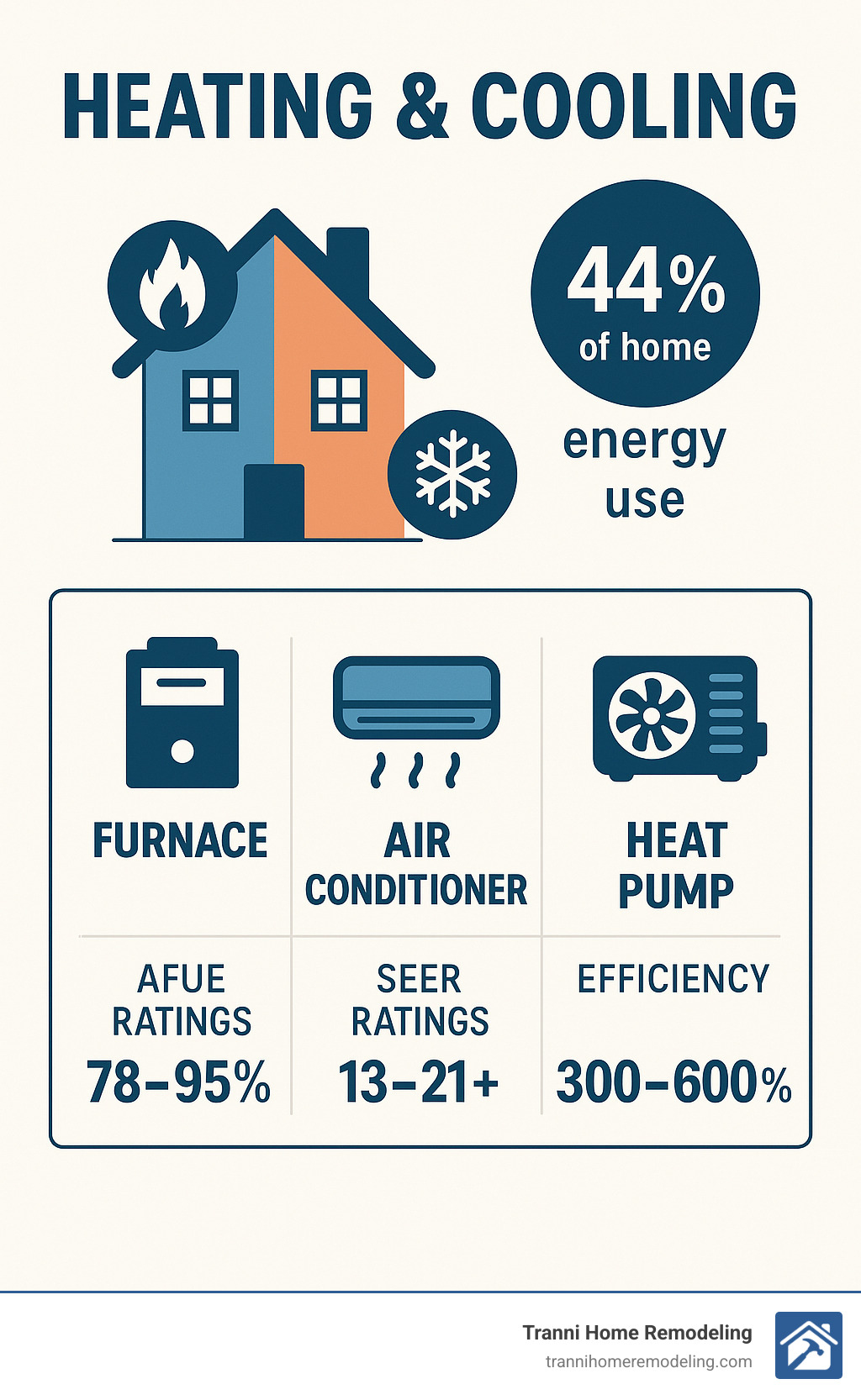 HEATING & COOLING

44% of home

energy use

| FURNACE | AIR CONDITIONER | HEAT PUMP |
|---|---|---|
| AFUE RATINGS 78–95% | SEER RATINGS 13–21+ | EFFICIENCY 300–600% |

Tranni Home Remodeling
trannihomeremodeling.com