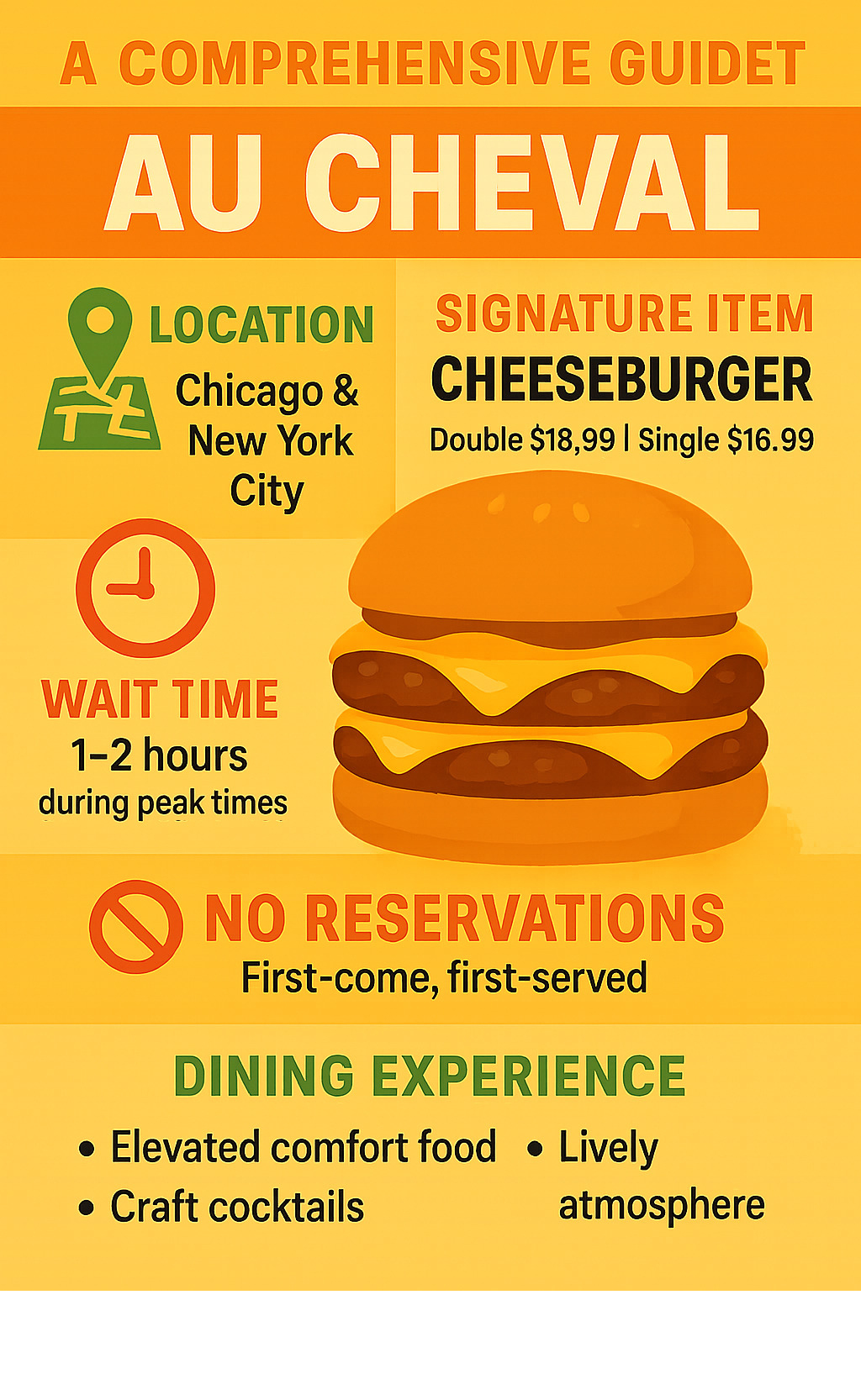 A COMPREHENSIVE GUIDET

AU CHEVAL

LOCATION

Chicago & New York City

SIGNATURE ITEM

CHEESEBURGER

Double $18,99 | Single $16.99

WAIT TIME

1–2 hours during peak times

NO RESERVATIONS

First-come, first-served

DINING EXPERIENCE

• Elevated comfort food
• Craft cocktails

• Lively atmosphere