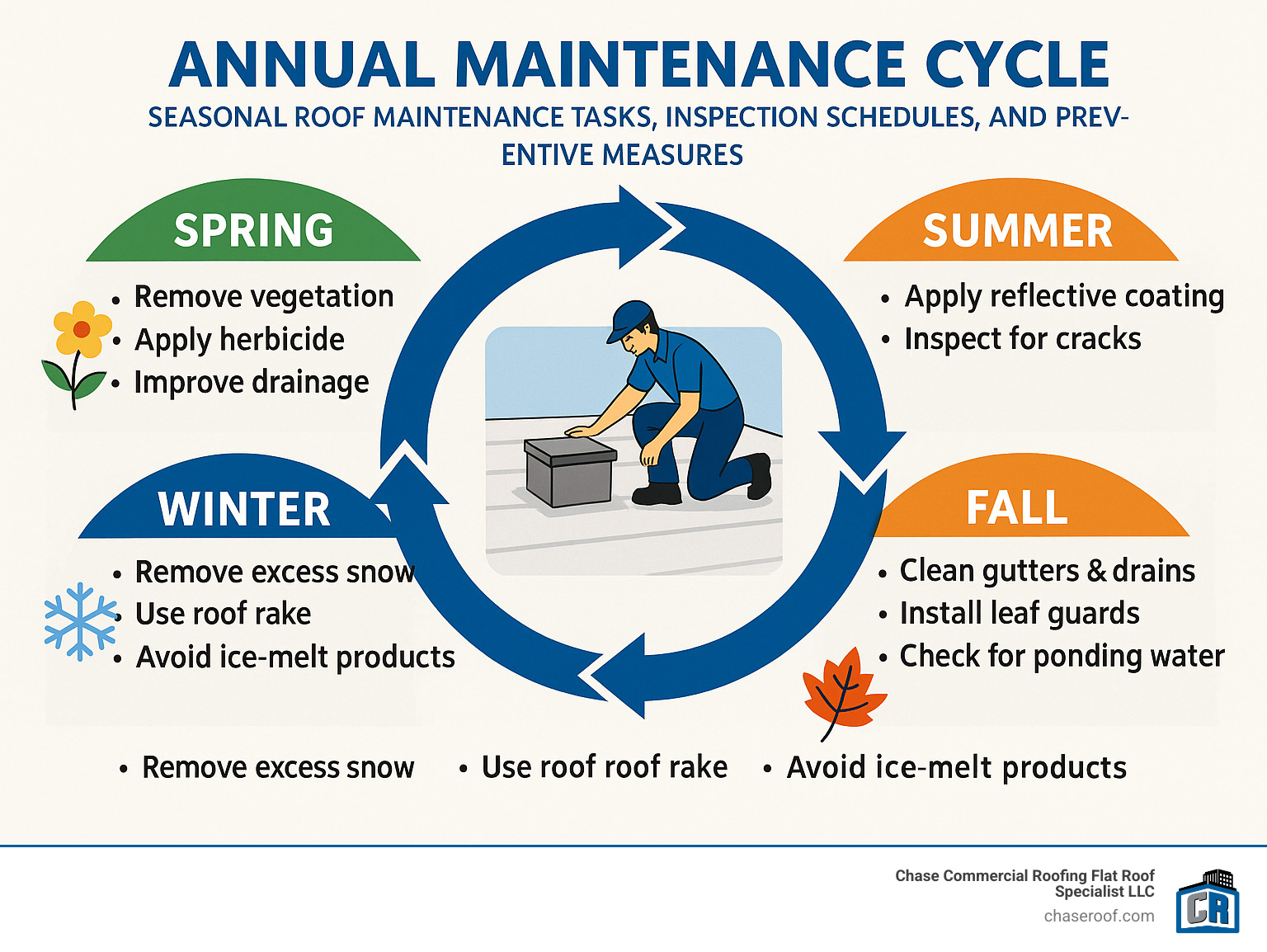 ANNUAL MAINTENANCE CYCLE
SEASONAL ROOF MAINTENANCE TASKS, INSPECTION SCHEDULES, AND PREVENTIVE MEASURES

SPRING
• Remove vegetation
• Apply herbicide
• Improve drainage

SUMMER
• Apply reflective coating
• Inspect for cracks

WINTER
• Remove excess snow
• Use roof rake
• Avoid ice-melt products

FALL
• Clean gutters & drains
• Install leaf guards
• Check for ponding water

• Remove excess snow • Use roof roof rake • Avoid ice-melt products

Chase Commercial Roofing Flat Roof Specialist LLC
chaseroof.com
CR