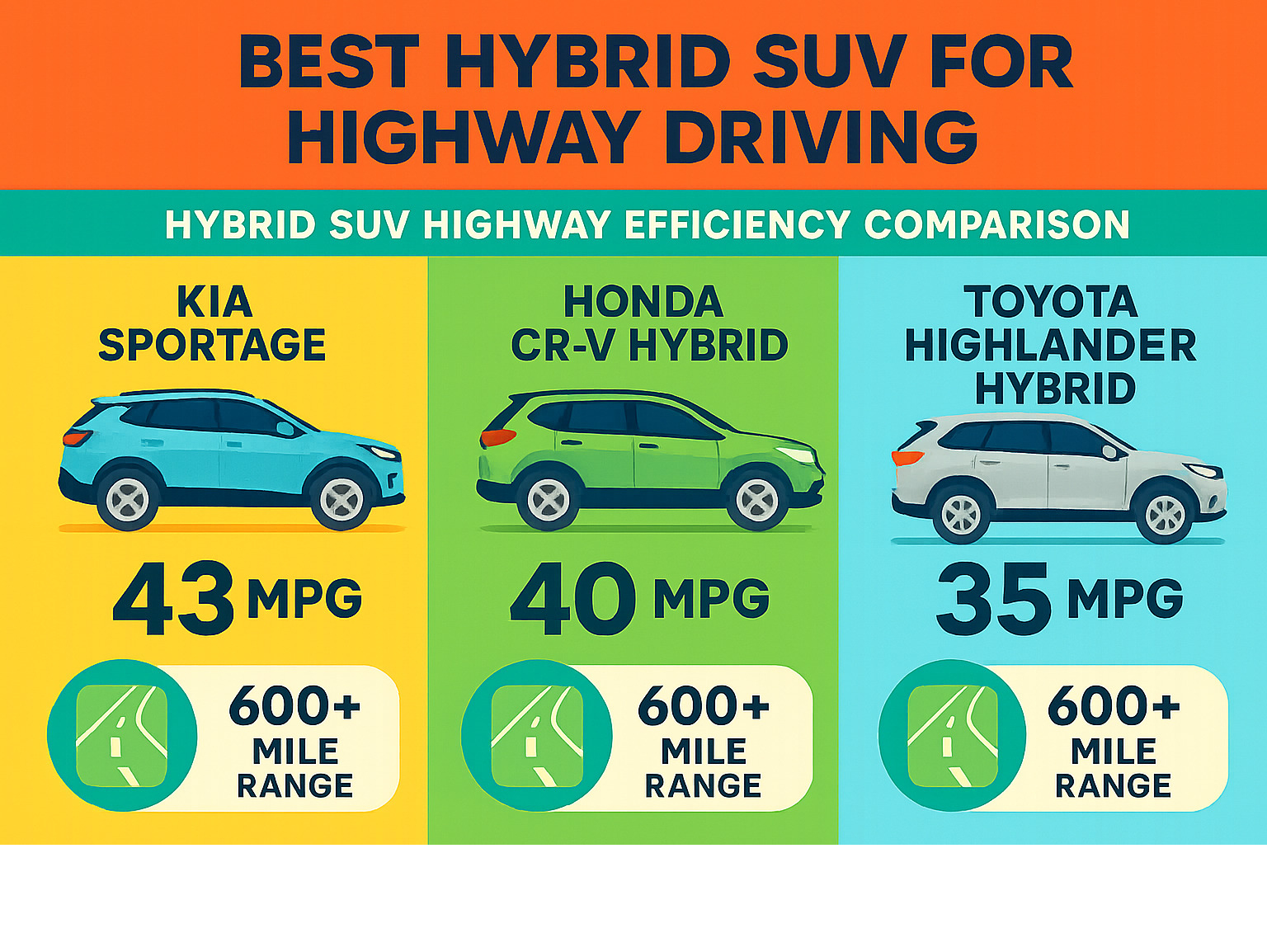 BEST HYBRID SUV FOR HIGHWAY DRIVING

HYBRID SUV HIGHWAY EFFICIENCY COMPARISON

KIA SPORTAGE

43 MPG

600+ MILE RANGE

HONDA CR-V HYBRID

40 MPG

600+ MILE RANGE

TOYOTA HIGHLANDER HYBRID

35 MPG

600+ MILE RANGE