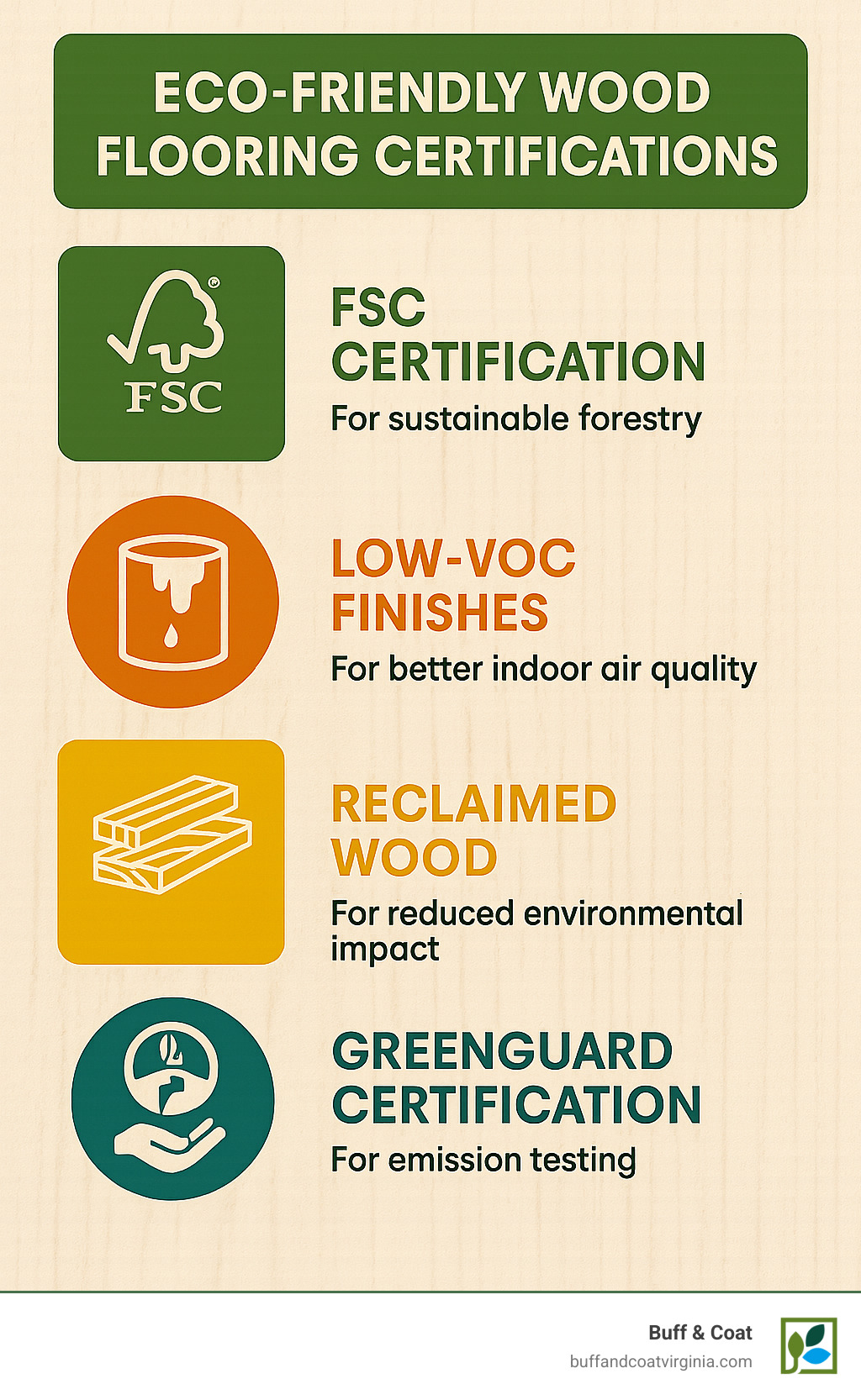 ECO-FRIENDLY WOOD FLOORING CERTIFICATIONS

FSC

FSC CERTIFICATION
For sustainable forestry

LOW-VOC FINISHES
For better indoor air quality

RECLAIMED WOOD
For reduced environmental impact

GREENGUARD CERTIFICATION
For emission testing

Buff & Coat
buffandcoatvirginia.com