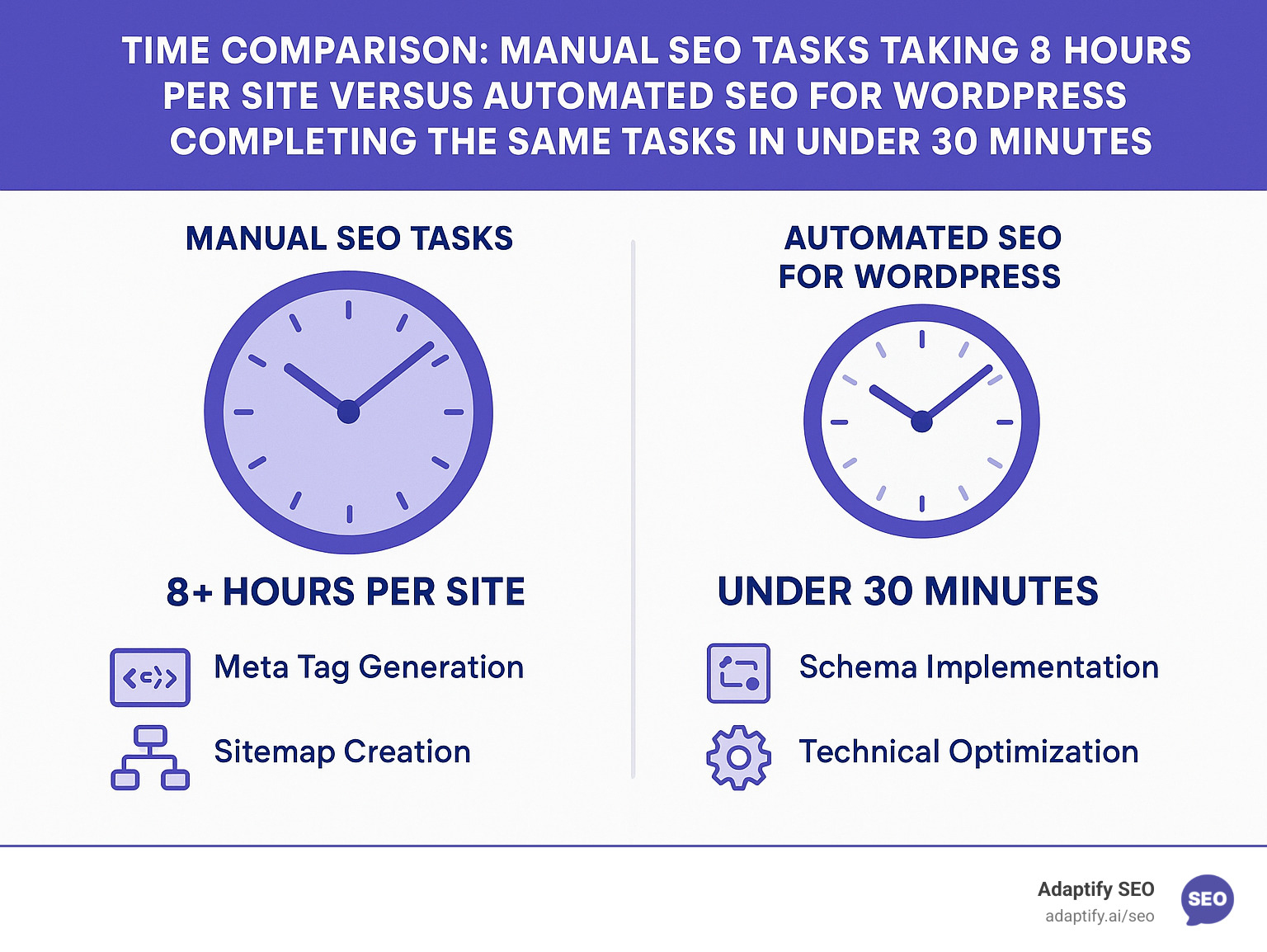 TIME COMPARISON: MANUAL SEO TASKS TAKING 8 HOURS PER SITE VERSUS AUTOMATED SEO FOR WORDPRESS COMPLETING THE SAME TASKS IN UNDER 30 MINUTES

MANUAL SEO TASKS

8+ HOURS PER SITE

Meta Tag Generation

Sitemap Creation

AUTOMATED SEO FOR WORDPRESS

UNDER 30 MINUTES

Schema Implementation

Technical Optimization

Adaptify SEO
adaptify.ai/seo
SEO