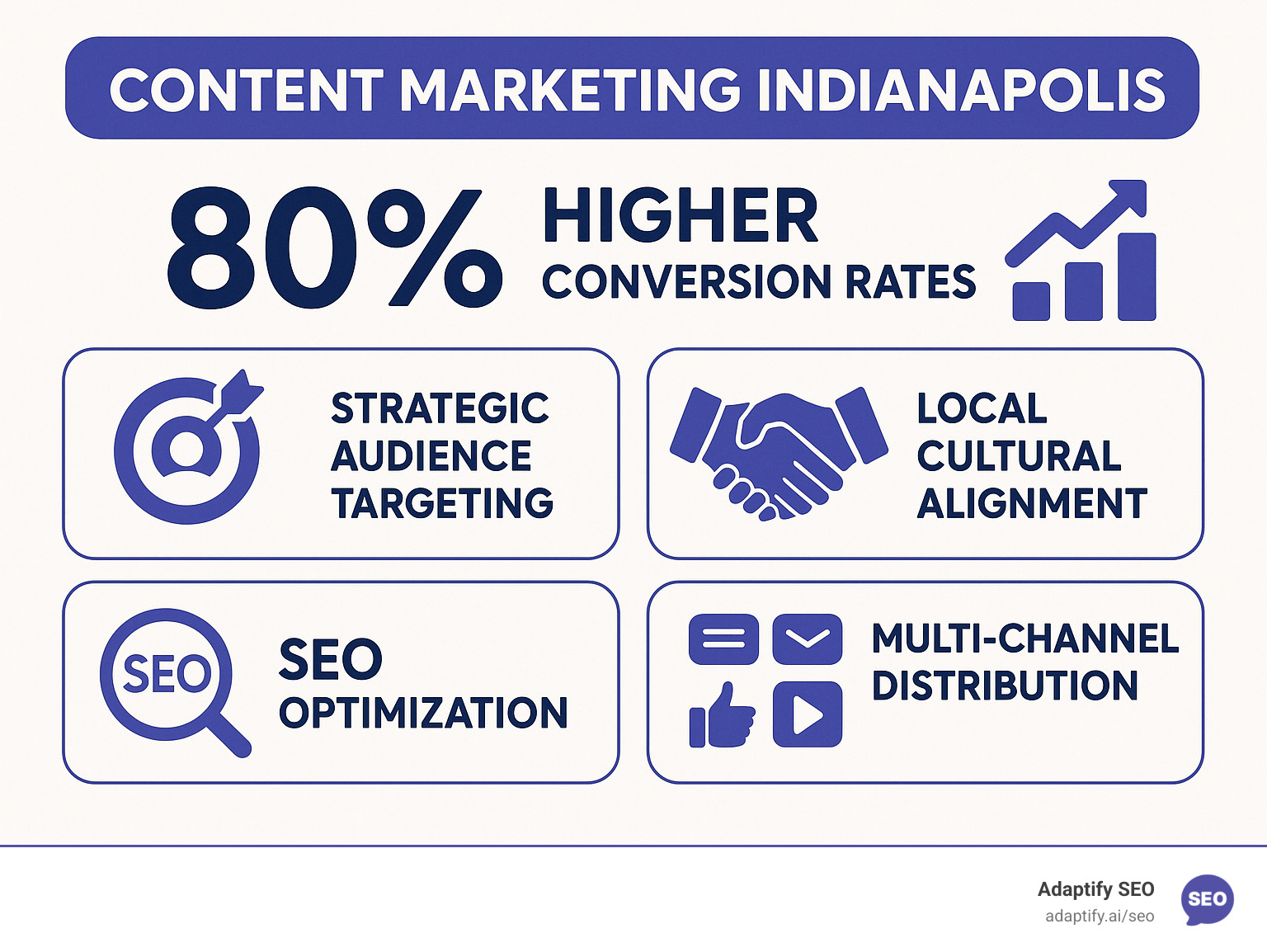 CONTENT MARKETING INDIANAPOLIS

80% HIGHER CONVERSION RATES

STRATEGIC AUDIENCE TARGETING

LOCAL CULTURAL ALIGNMENT

SEO

SEO OPTIMIZATION

MULTI-CHANNEL DISTRIBUTION

Adaptify SEO
adaptify.ai/seo

SEO