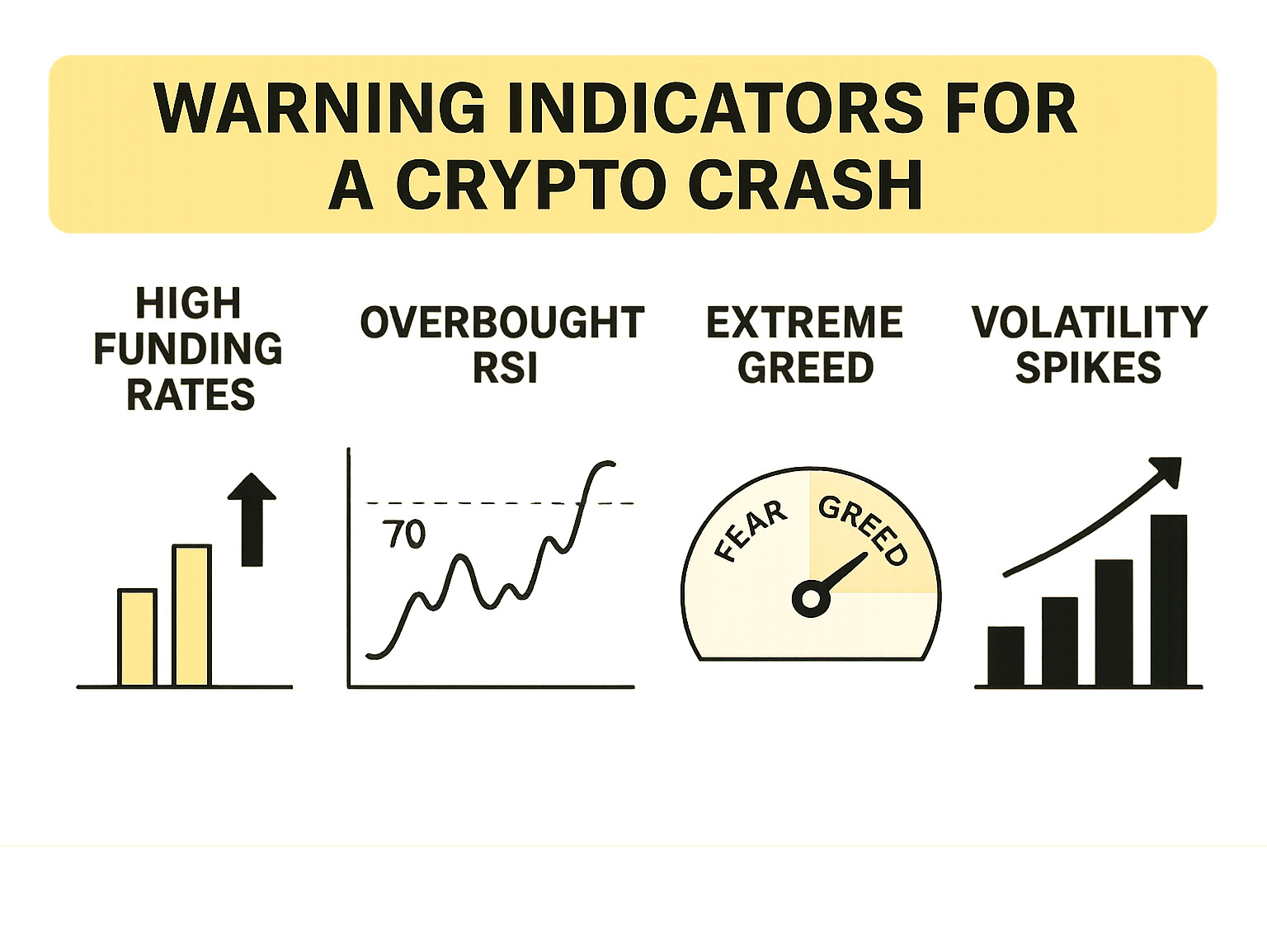 WARNING INDICATORS FOR A CRYPTO CRASH

HIGH FUNDING RATES

OVERBOUGHT RSI

70

EXTREME GREED

FEAR

GREED

VOLATILITY SPIKES