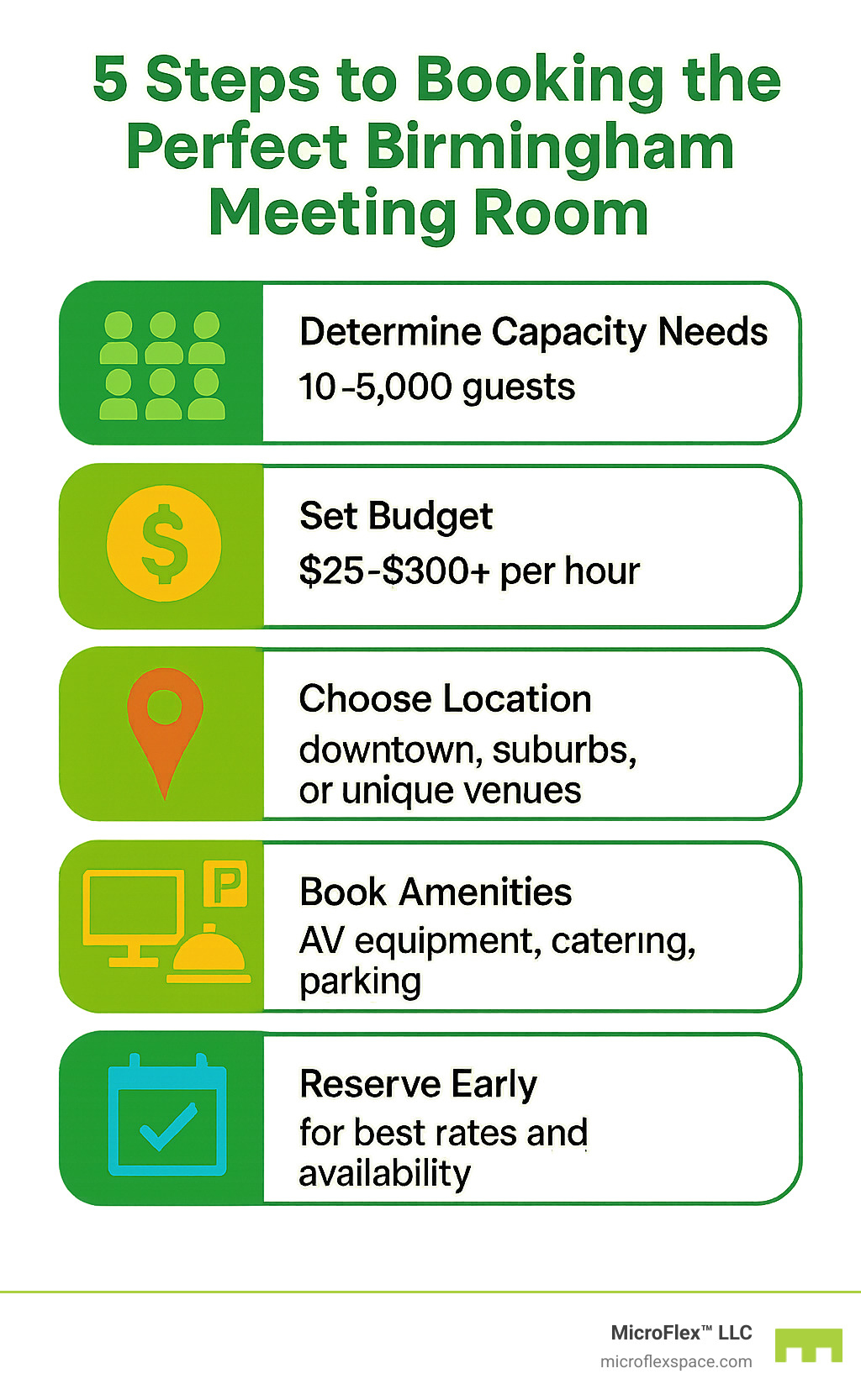 5 Steps to Booking the Perfect Birmingham Meeting Room

Determine Capacity Needs
10-5,000 guests

$

Set Budget
\$25-\$300+ per hour

Choose Location
downtown, suburbs, or unique venues

P

Book Amenities
AV equipment, catering, parking

Reserve Early
for best rates and availability

MicroFlex™ LLC
microflexspace.com