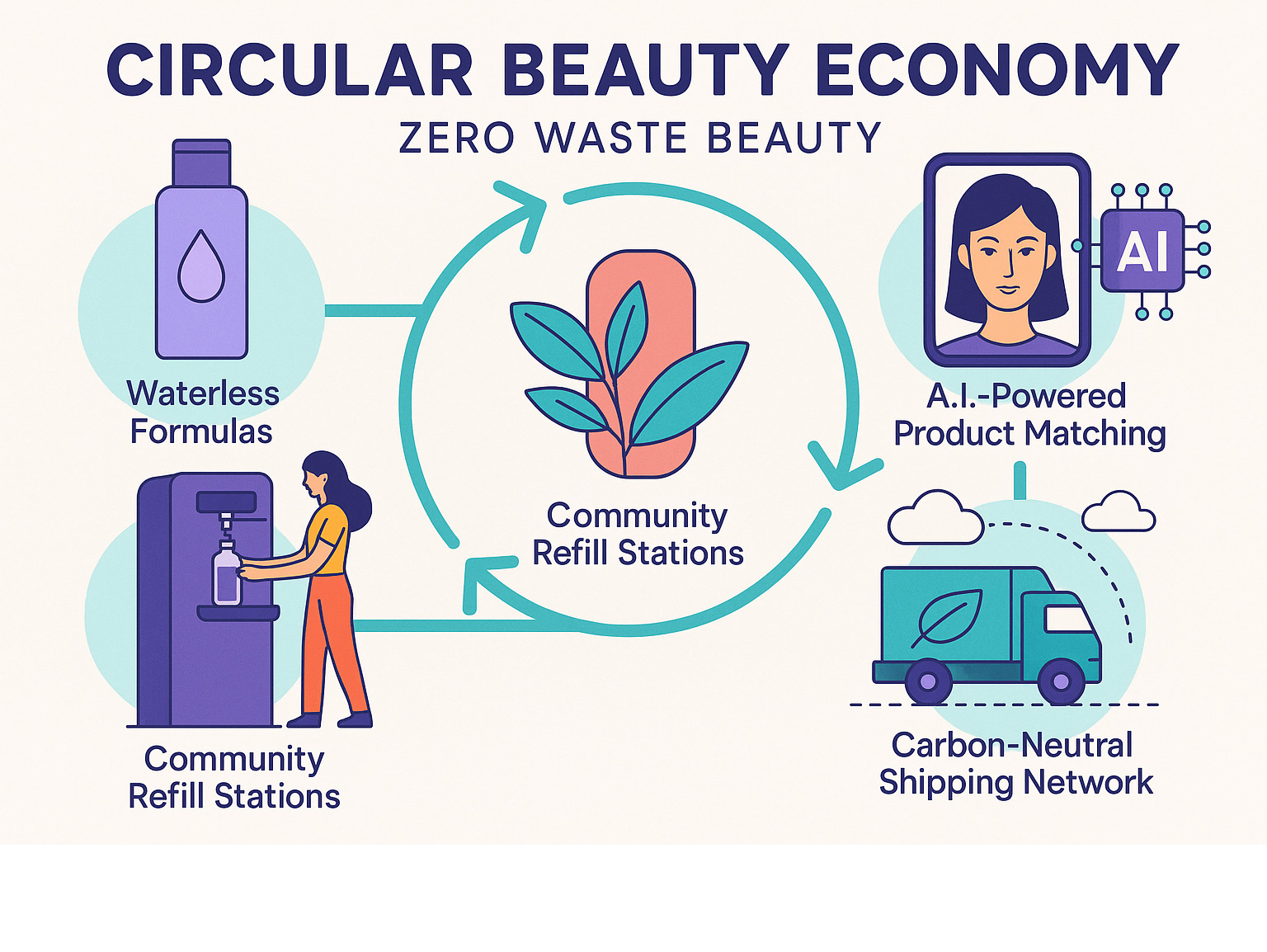 CIRCULAR BEAUTY ECONOMY

ZERO WASTE BEAUTY

Waterless Formulas

AI

A.I.-Powered Product Matching

Community Refill Stations

Community Refill Stations

Carbon-Neutral Shipping Network