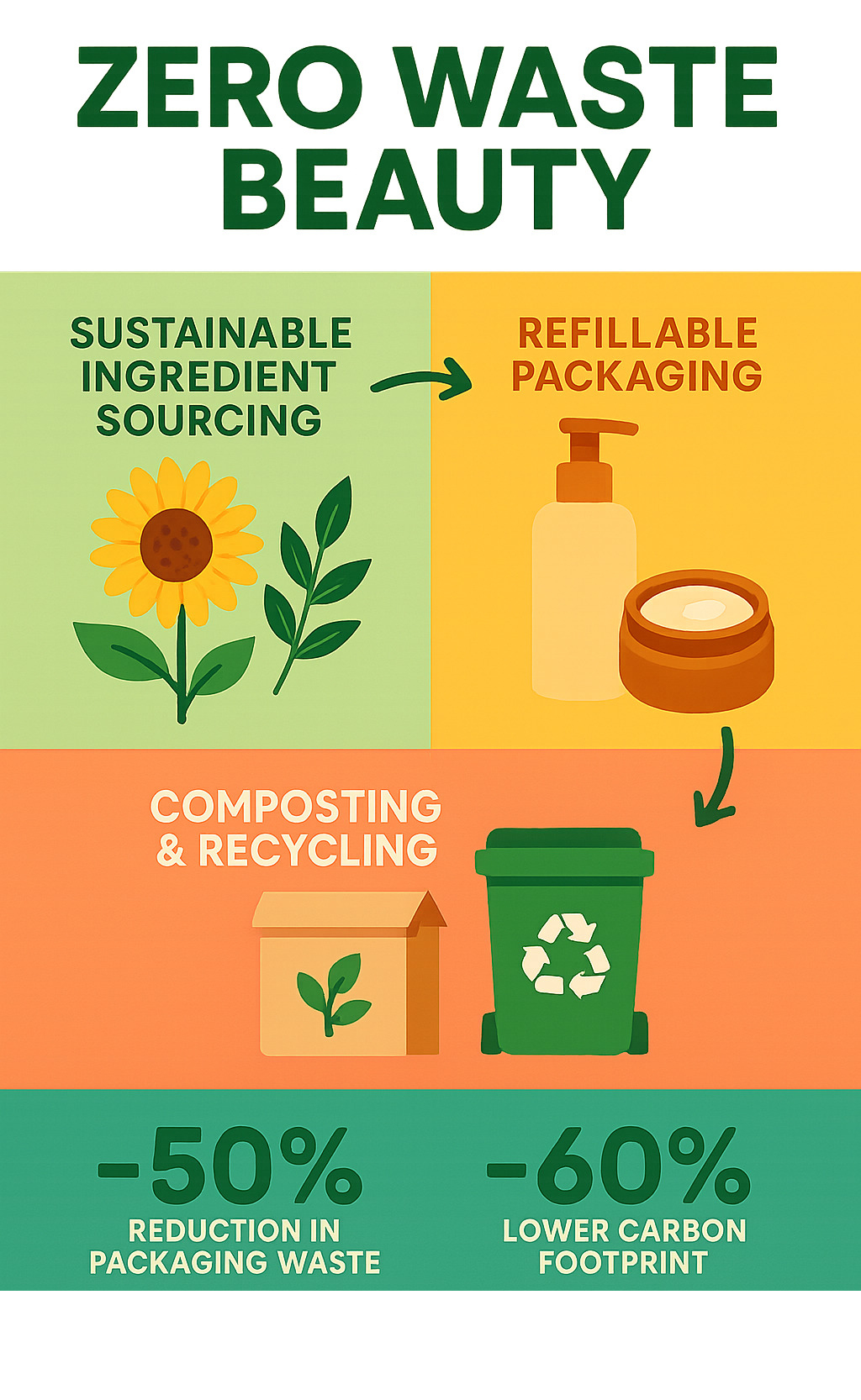 ZERO WASTE BEAUTY

SUSTAINABLE INGREDIENT SOURCING

REFILLABLE PACKAGING

COMPOSTING & RECYCLING

-50%
REDUCTION IN PACKAGING WASTE

-60%
LOWER CARBON FOOTPRINT