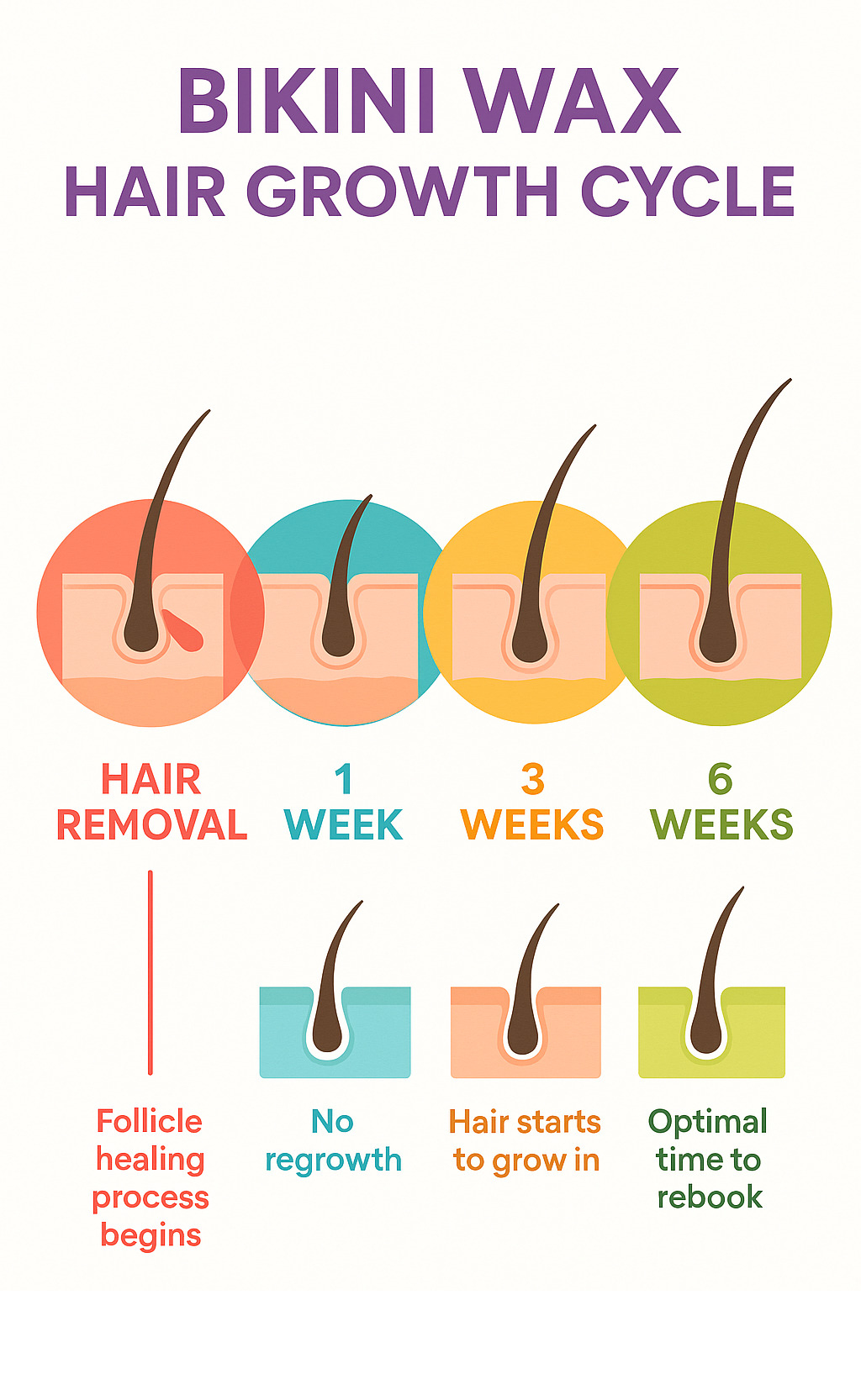 BIKINI WAX
HAIR GROWTH CYCLE

HAIR REMOVAL

1 WEEK

3 WEEKS

6 WEEKS

Follicle healing process begins

No regrowth

Hair starts to grow in

Optimal time to rebook