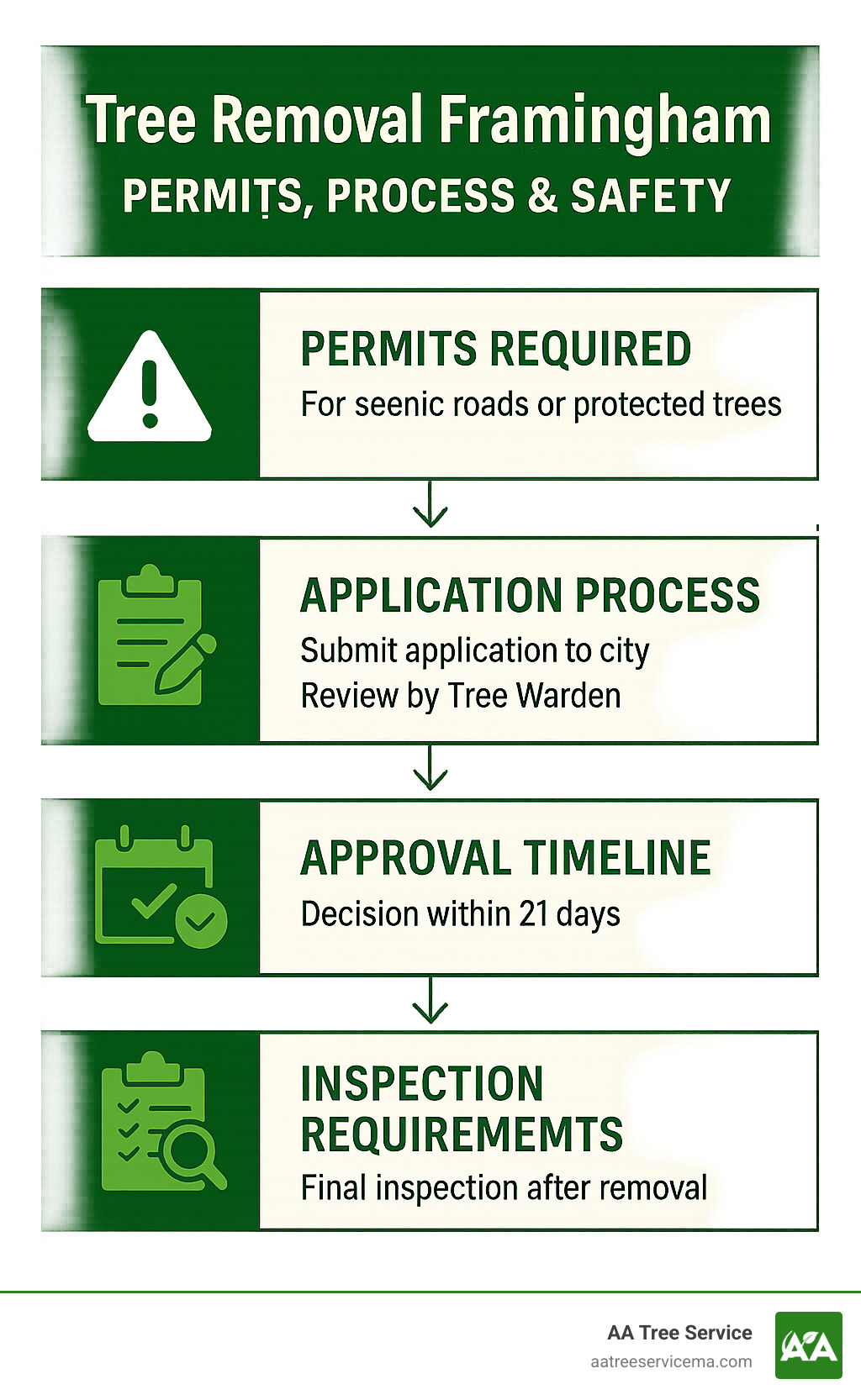 Tree Removal Framingham
PERMITS, PROCESS & SAFETY

PERMITS REQUIRED
For seenic roads or protected trees

APPLICATION PROCESS
Submit application to city
Review by Tree Warden

APPROVAL TIMELINE
Decision within 21 days

INSPECTION REQUIREMEMTS
Final inspection after removal

AA Tree Service
aatreeservicema.com
AA