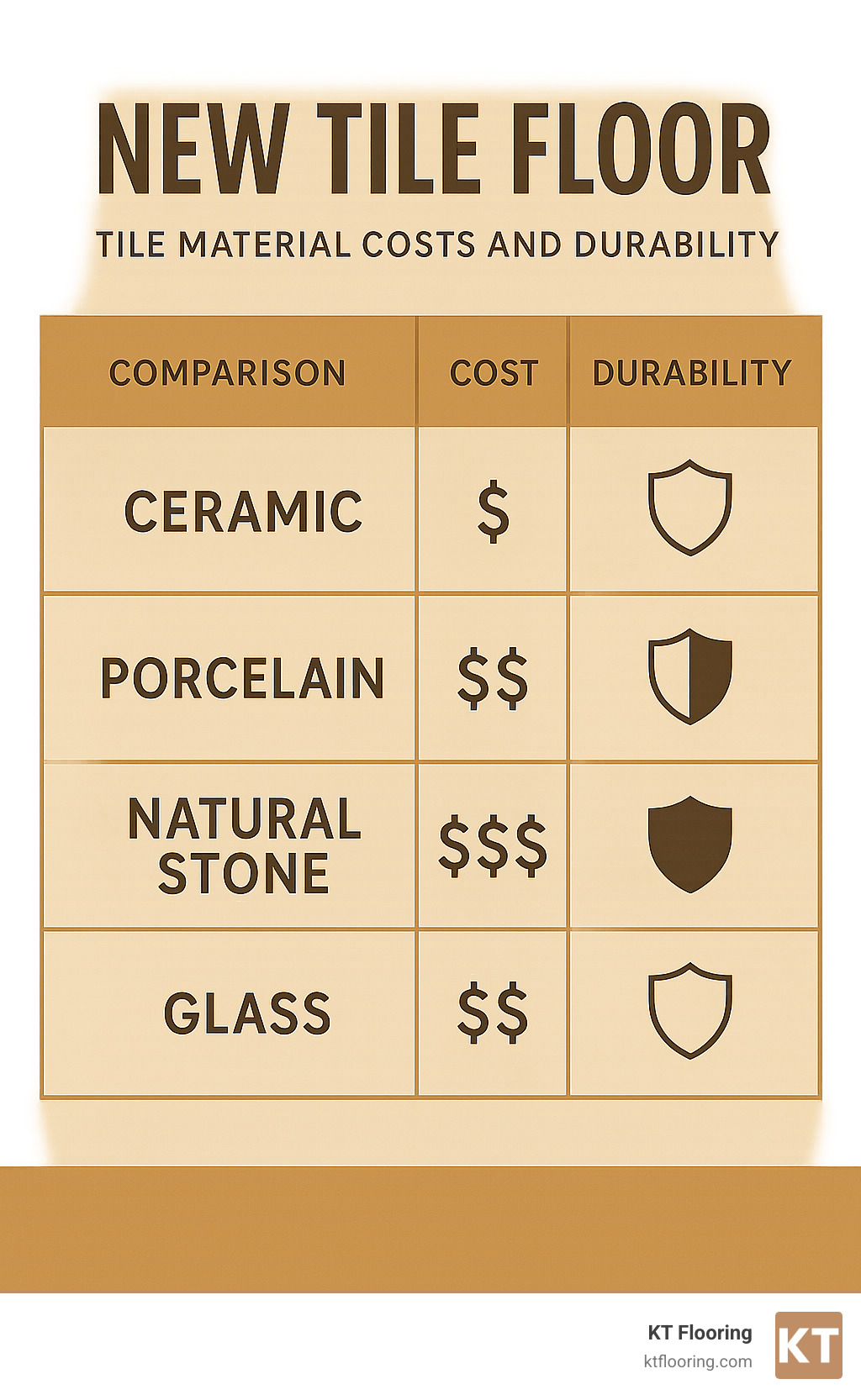 NEW TILE FLOOR

TILE MATERIAL COSTS AND DURABILITY

| COMPARISON | COST | DURABILITY |
|---|---|---|
| CERAMIC | \$ | |
| PORCELAIN | \$\$ | |
| NATURAL STONE | \$\$\$ | |
| GLASS | \$\$ | |

KT Flooring
ktflooring.com
KT