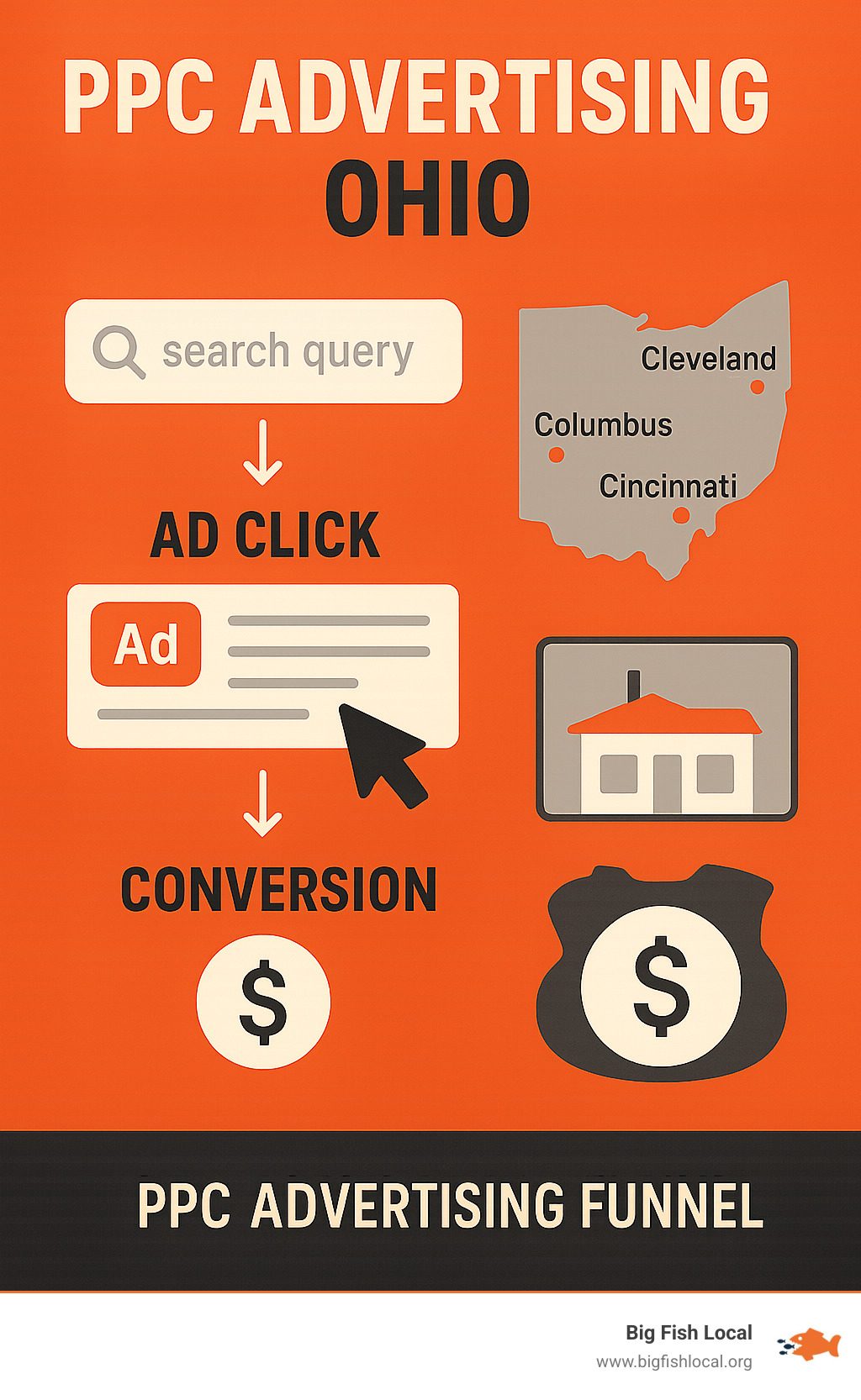 PPC ADVERTISING
OHIO

search query

AD CLICK

Ad

CONVERSION

$

Cleveland
Columbus
Cincinnati

$

PPC ADVERTISING FUNNEL

Big Fish Local
www.bigfishlocal.org