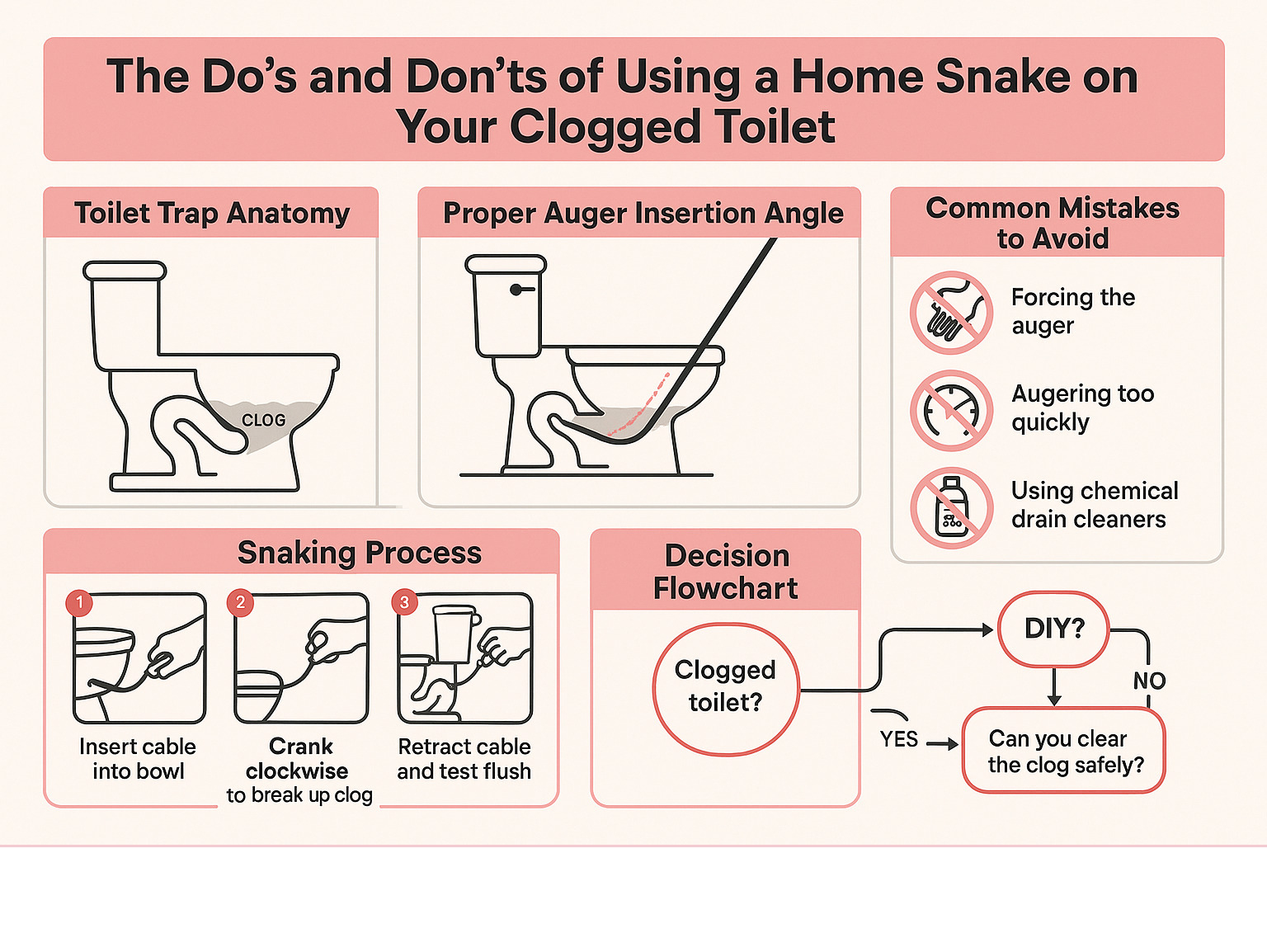 The Do's and Don'ts of Using a Home Snake on Your Clogged Toilet

Toilet Trap Anatomy

CLOG

Proper Auger Insertion Angle

Common Mistakes to Avoid

Forcing the auger

Augering too quickly

Using chemical drain cleaners

Snaking Process

1

Insert cable into bowl

2

Crank clockwise to break up clog

3

Retract cable and test flush

Decision Flowchart

Clogged toilet?

DIY?

NO

YES

Can you clear the clog safely?