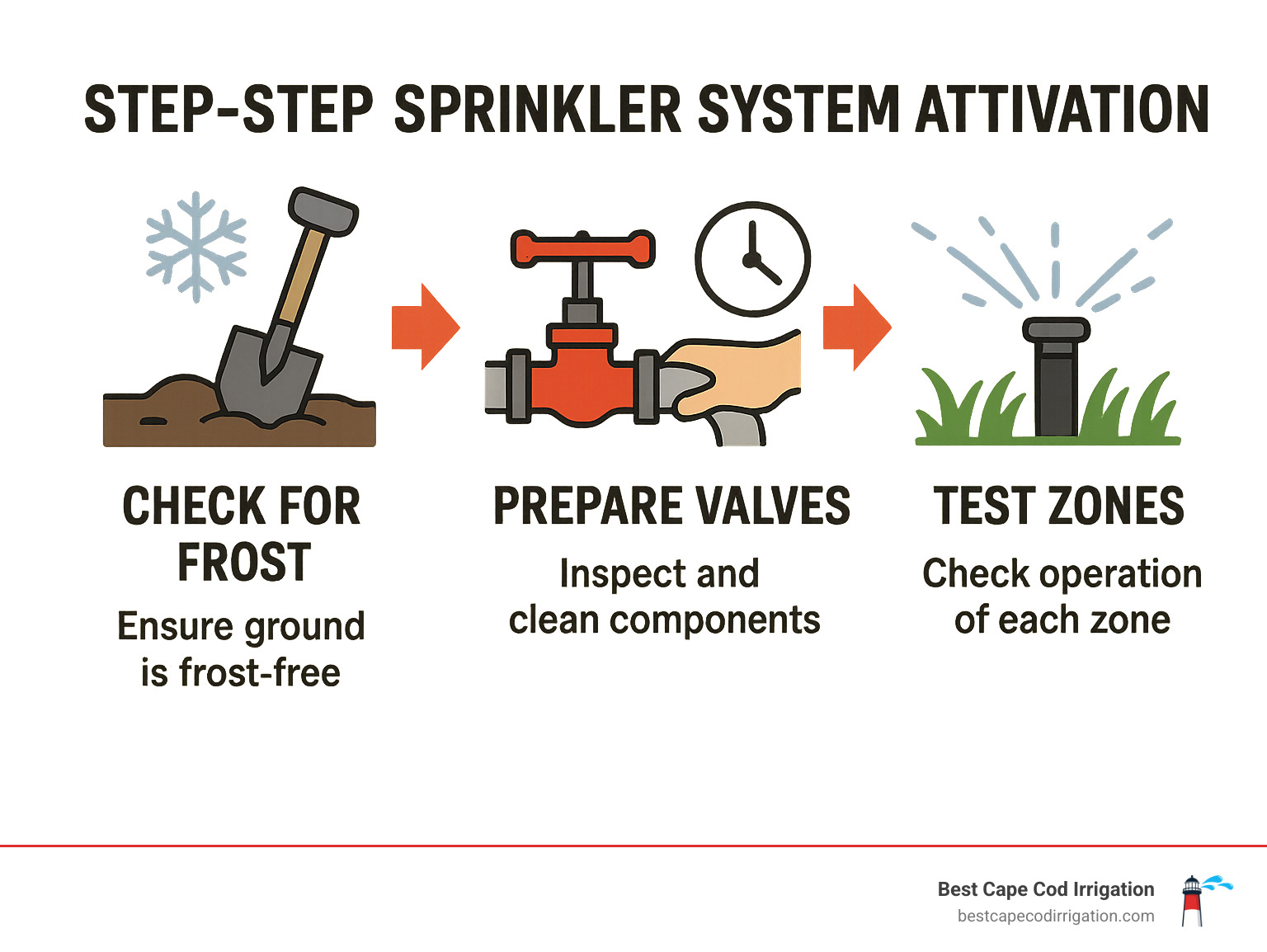 STEP-STEP SPRINKLER SYSTEM ATTIVATION

CHECK FOR FROST

Ensure ground is frost-free

PREPARE VALVES

Inspect and clean components

TEST ZONES

Check operation of each zone

Best Cape Cod Irrigation
bestcapecodirrigation.com