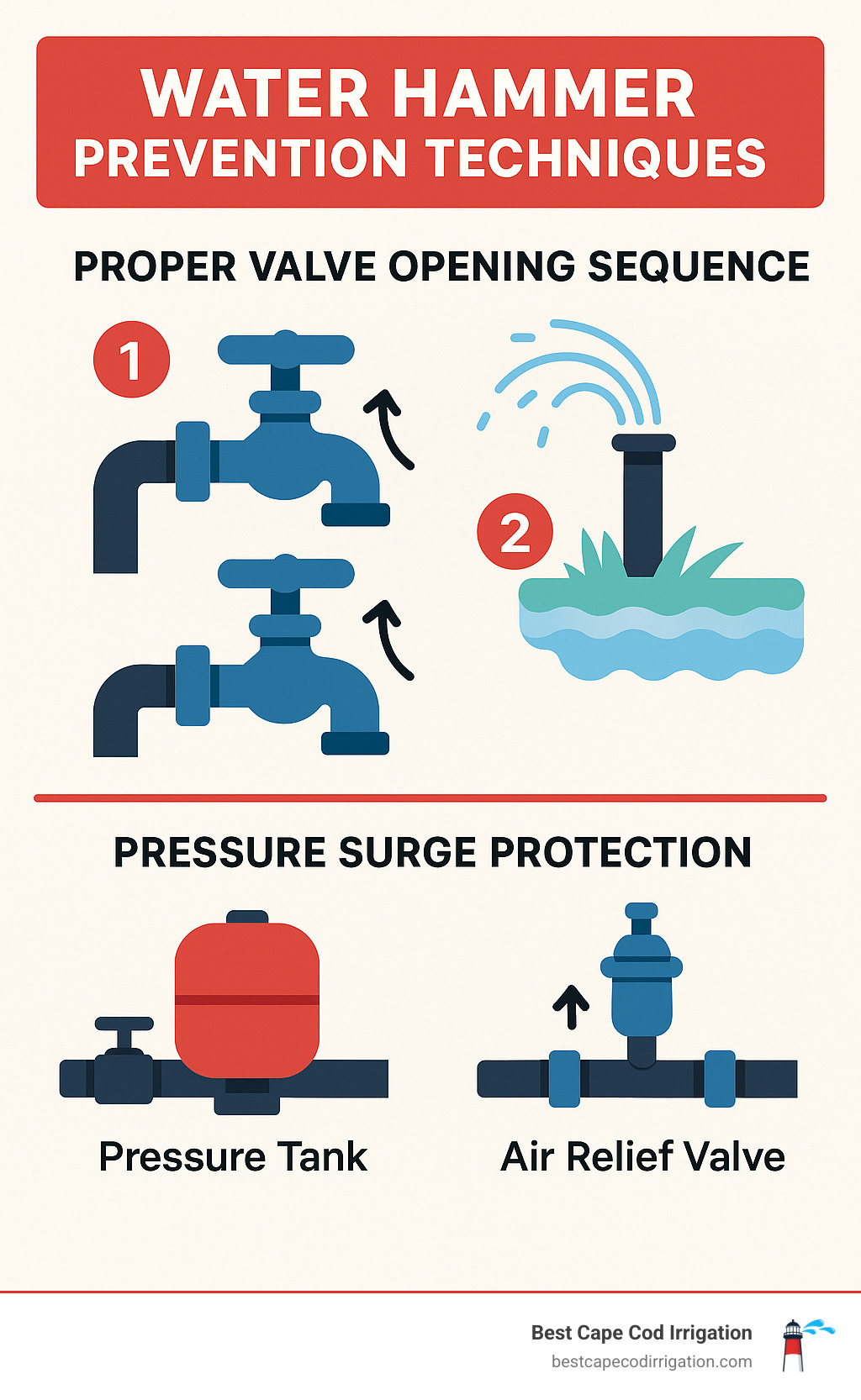 WATER HAMMER
PREVENTION TECHNIQUES

PROPER VALVE OPENING SEQUENCE

1

2

PRESSURE SURGE PROTECTION

Pressure Tank

Air Relief Valve

Best Cape Cod Irrigation
bestcapecodirrigation.com