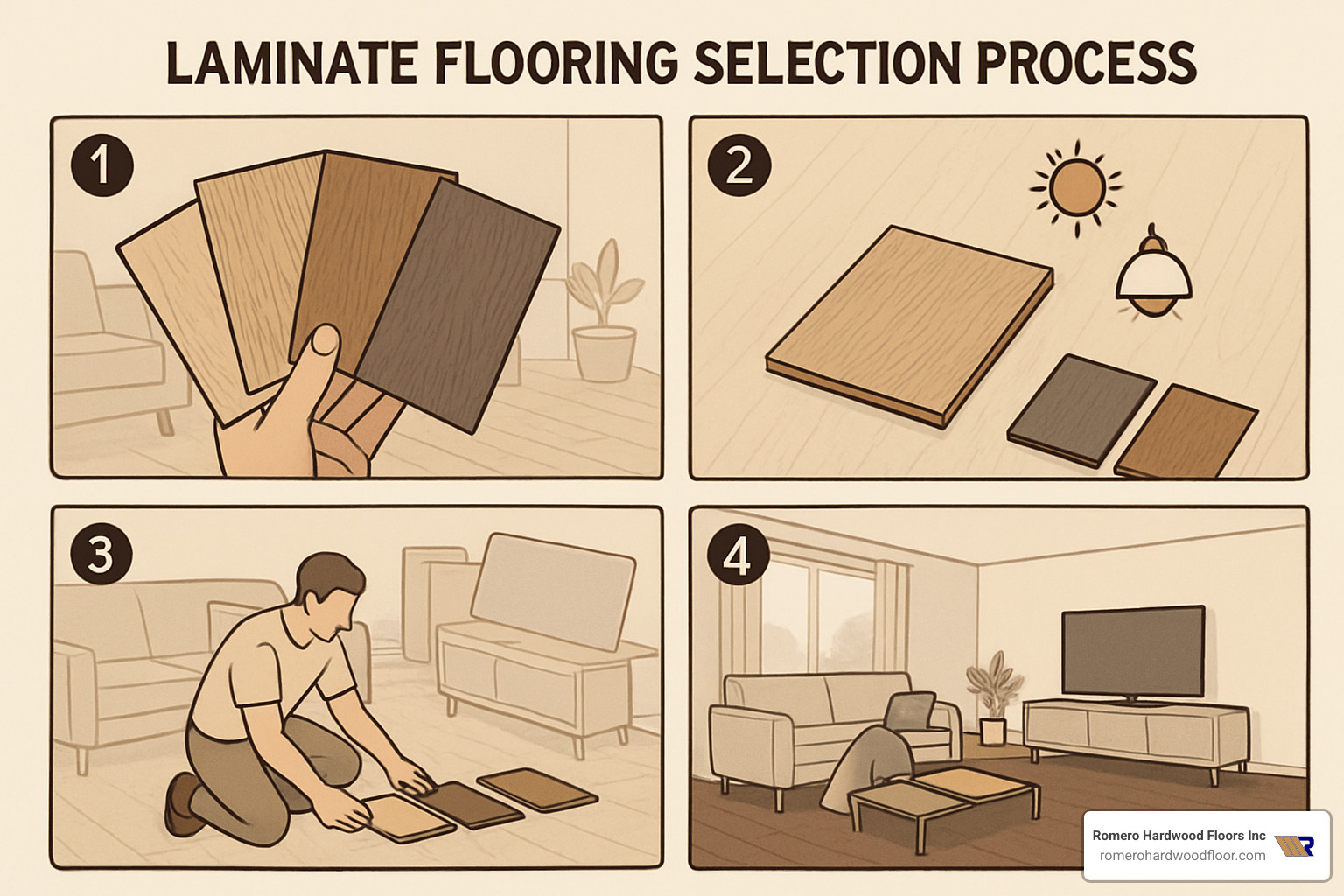 LAMINATE FLOORING SELECTION PROCESS

1

2

3

4

Romero Hardwood Floors Inc
romerohardwoodfloor.com