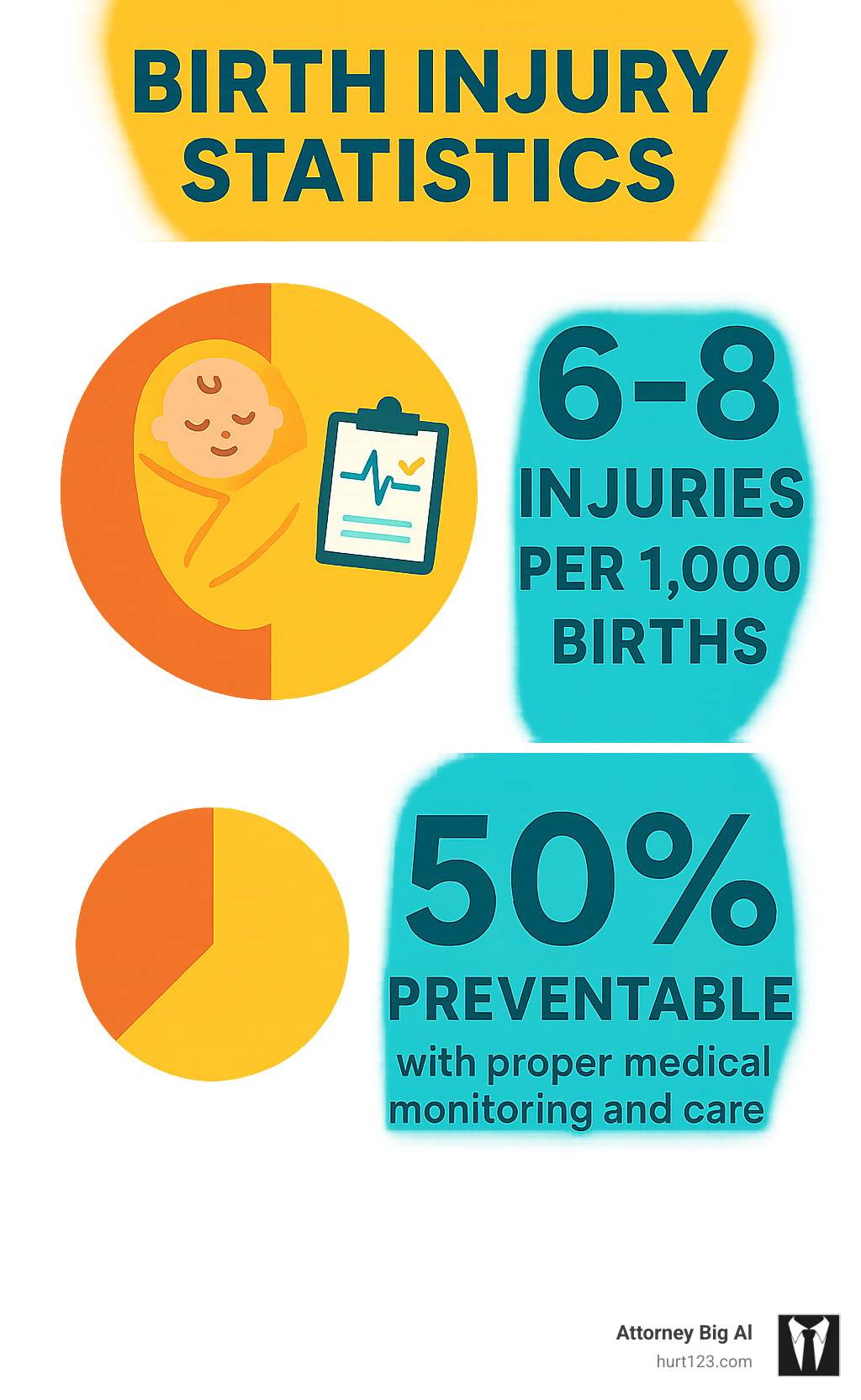 BIRTH INJURY STATISTICS

6-8 INJURIES PER 1,000 BIRTHS

50% PREVENTABLE with proper medical monitoring and care

Attorney Big Al
hurt123.com