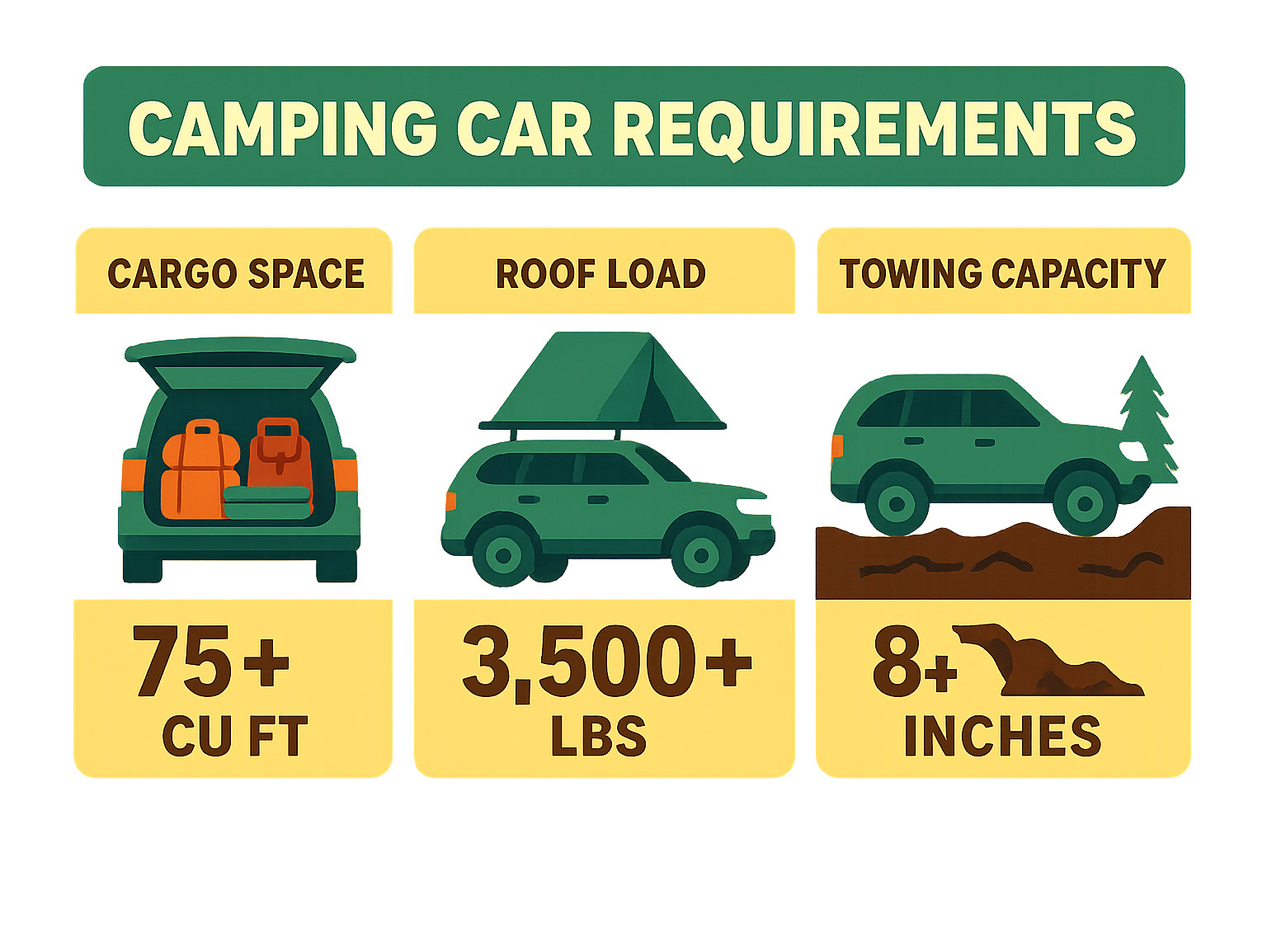 CAMPING CAR REQUIREMENTS

CARGO SPACE

75+
CU FT

ROOF LOAD

3,500+
LBS

TOWING CAPACITY

8+
INCHES