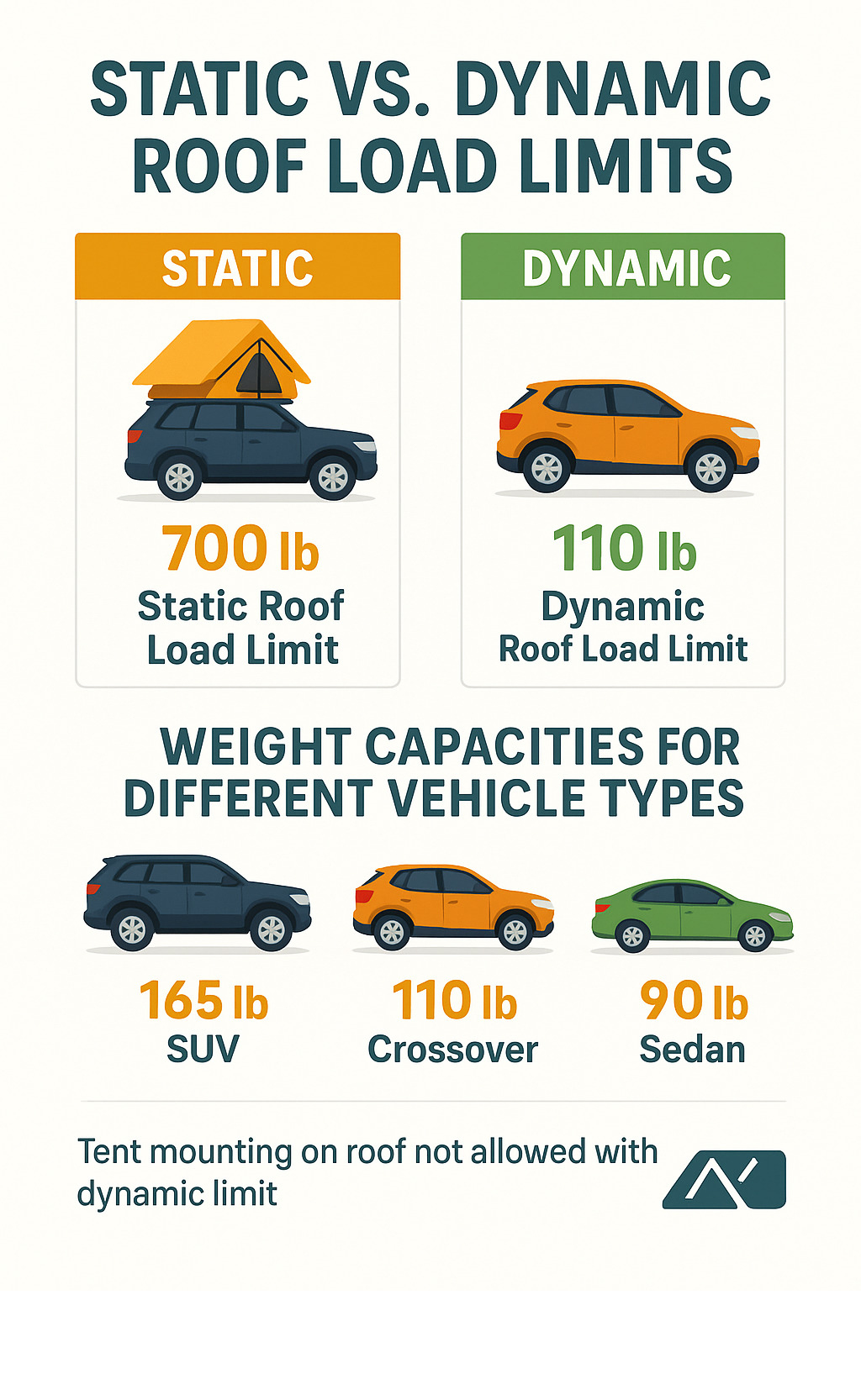 STATIC VS. DYNAMIC ROOF LOAD LIMITS

STATIC

700 lb
Static Roof Load Limit

DYNAMIC

110 lb
Dynamic Roof Load Limit

WEIGHT CAPACITIES FOR DIFFERENT VEHICLE TYPES

165 lb
SUV

110 lb
Crossover

90 lb
Sedan

Tent mounting on roof not allowed with dynamic limit