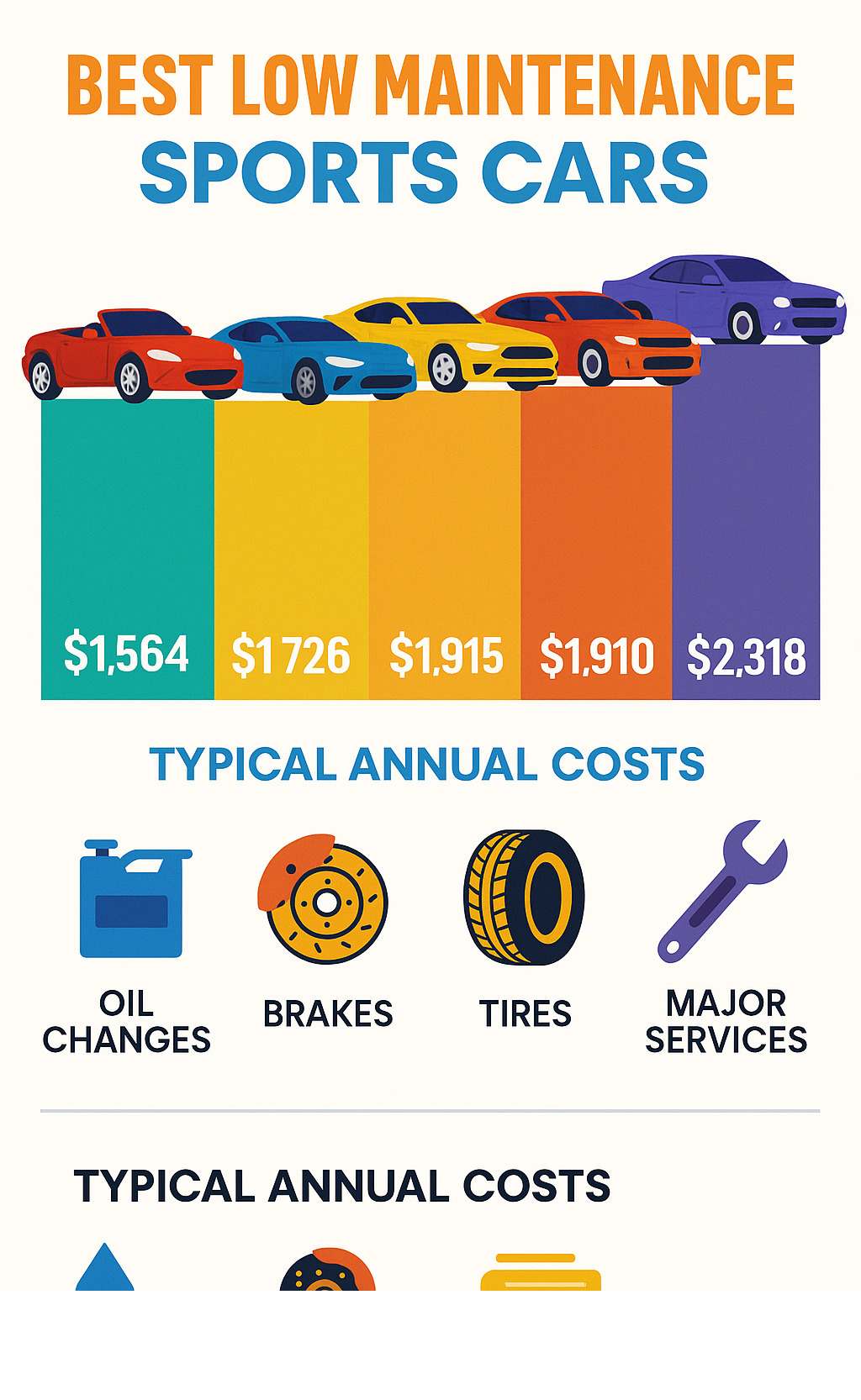 BEST LOW MAINTENANCE
SPORTS CARS

$1,564 $1 726 $1,915 $1,910 $2,318

TYPICAL ANNUAL COSTS

OIL CHANGES

BRAKES

TIRES

MAJOR SERVICES

TYPICAL ANNUAL COSTS