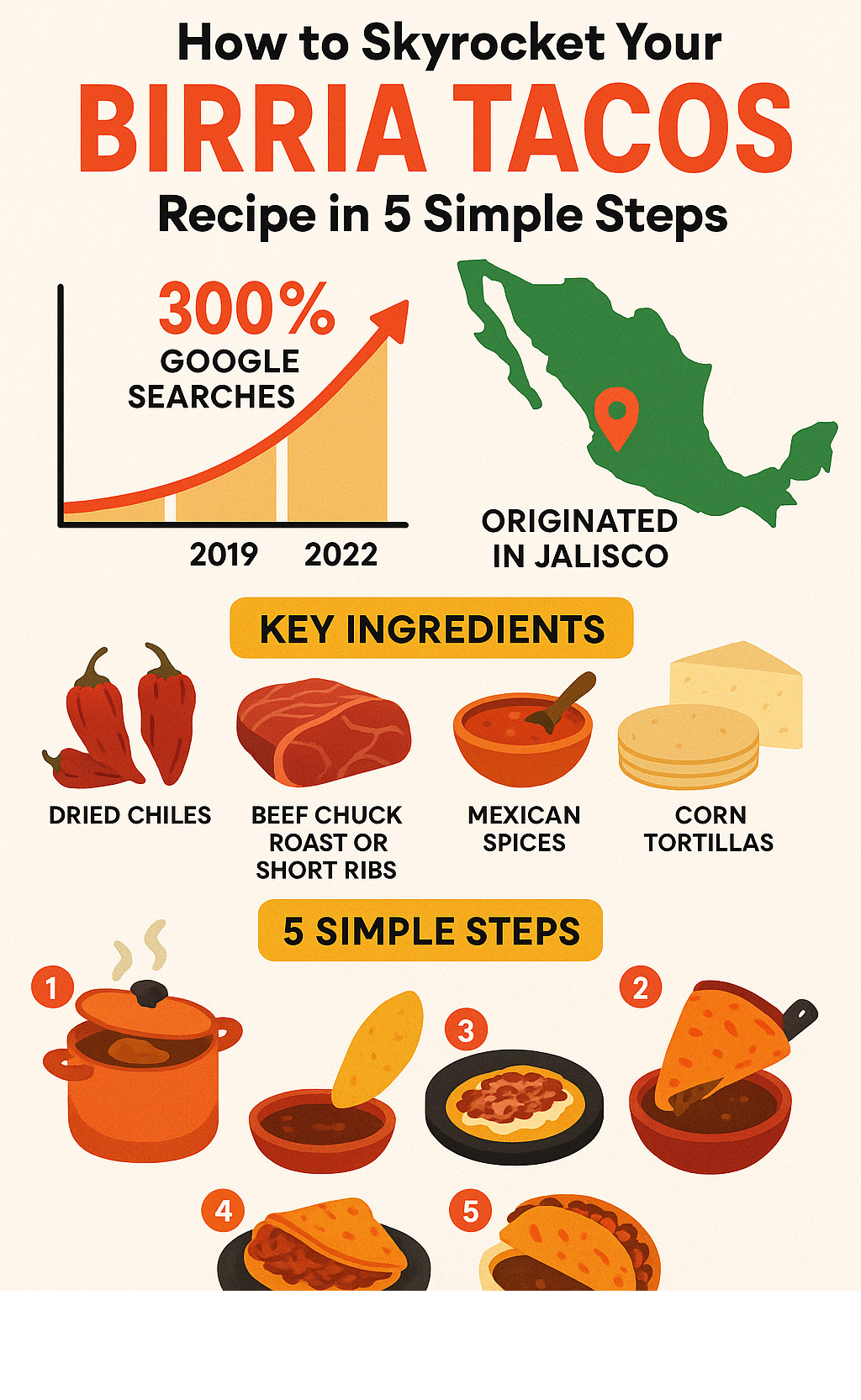 How to Skyrocket Your
BIRRIA TACOS
Recipe in 5 Simple Steps

300%
GOOGLE SEARCHES

2019 2022

ORIGINATED IN JALISCO

KEY INGREDIENTS

DRIED CHILES

BEEF CHUCK ROAST OR SHORT RIBS

MEXICAN SPICES

CORN TORTILLAS

5 SIMPLE STEPS

1

3

2

4

5