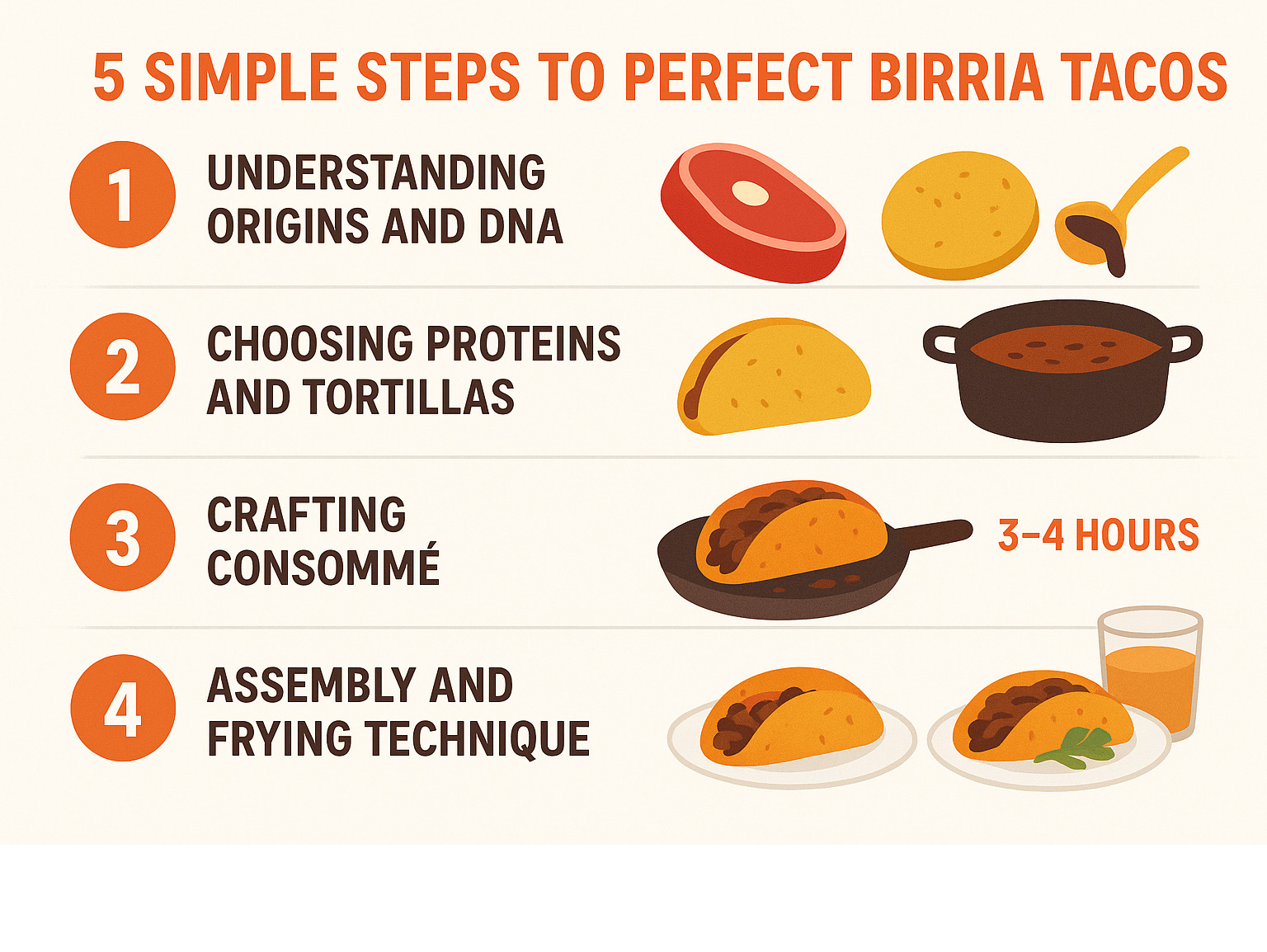 5 SIMPLE STEPS TO PERFECT BIRRIA TACOS

1 UNDERSTANDING ORIGINS AND DNA

2 CHOOSING PROTEINS AND TORTILLAS

3 CRAFTING CONSOMMÉ

3–4 HOURS

4 ASSEMBLY AND FRYING TECHNIQUE