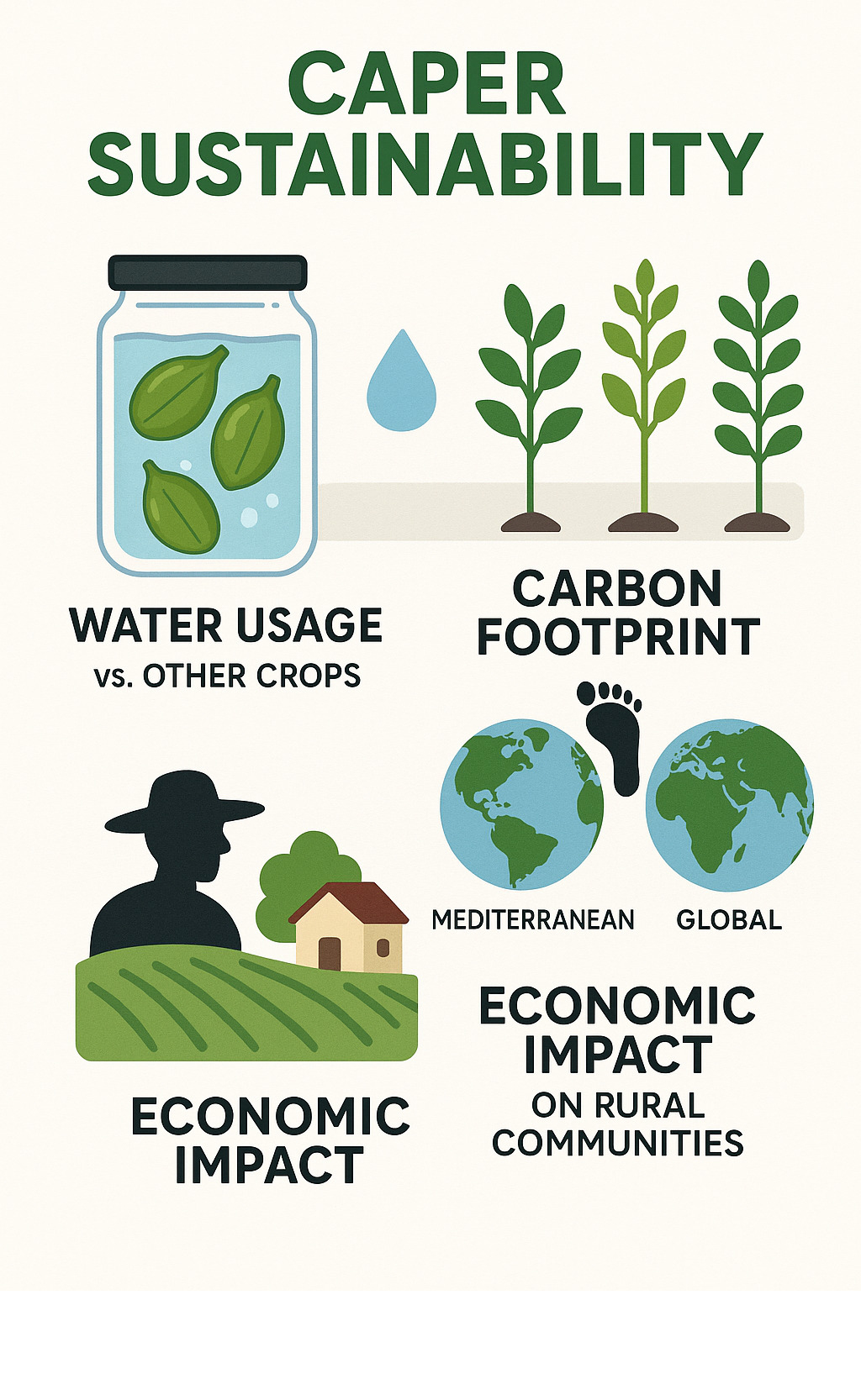 CAPER SUSTAINABILITY

WATER USAGE
vs. OTHER CROPS

CARBON FOOTPRINT

MEDITERRANEAN

GLOBAL

ECONOMIC IMPACT

ECONOMIC IMPACT
ON RURAL COMMUNITIES