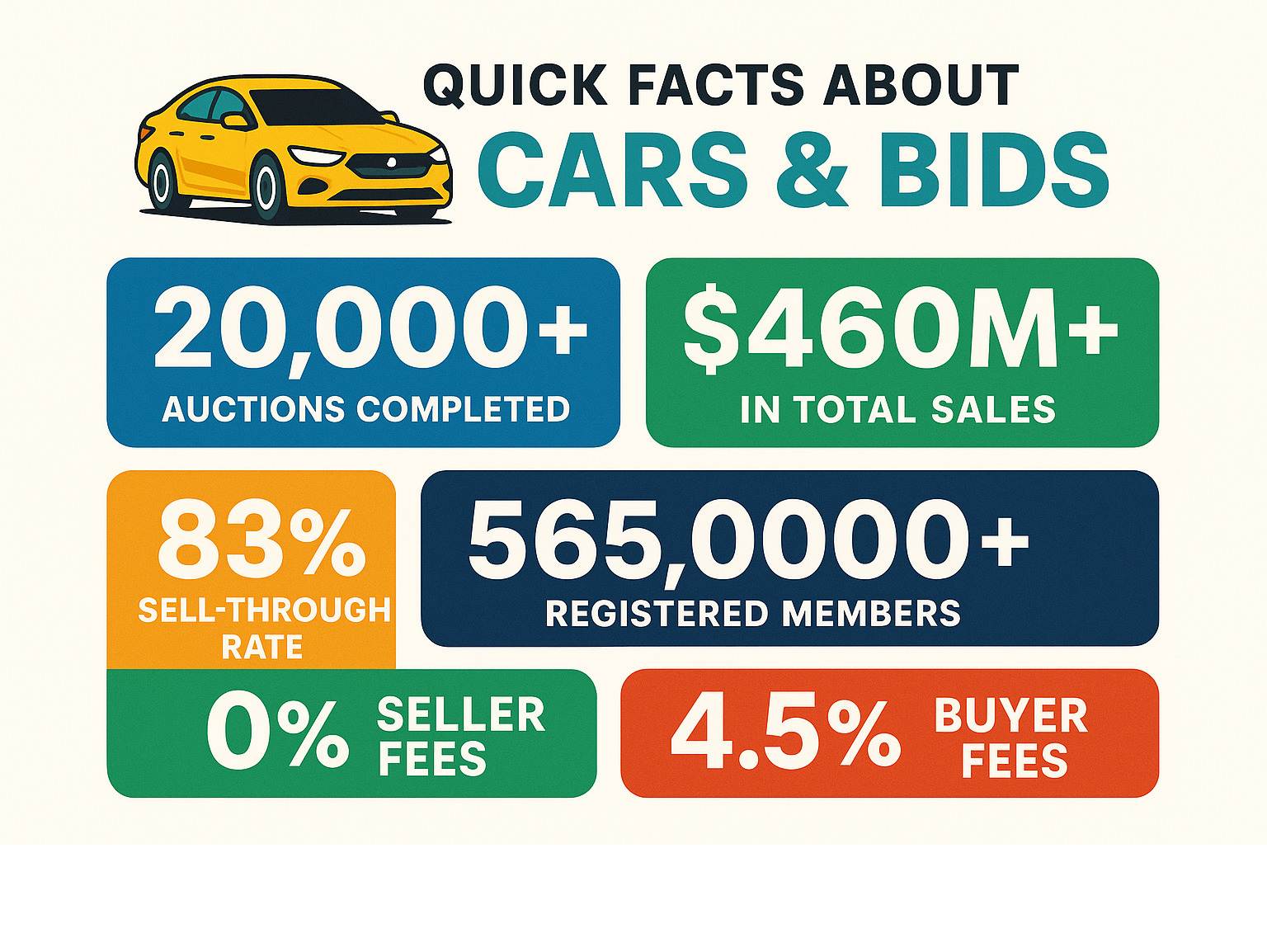 QUICK FACTS ABOUT
CARS & BIDS

20,000+
AUCTIONS COMPLETED

$460M+
IN TOTAL SALES

83%
SELL-THROUGH RATE

565,0000+
REGISTERED MEMBERS

0% SELLER FEES

4.5% BUYER FEES