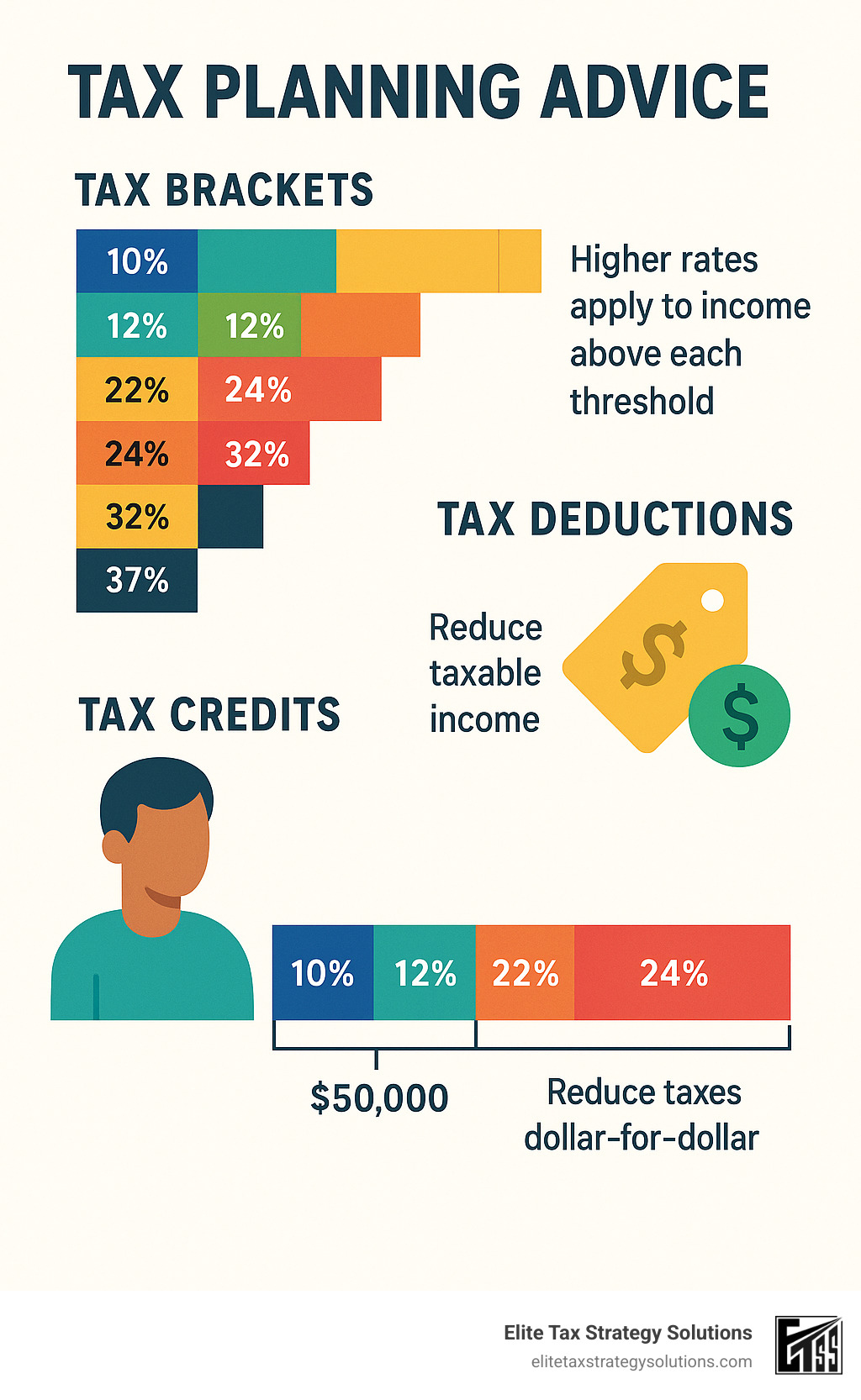 TAX PLANNING ADVICE

TAX BRACKETS

10%

12% 12%

22% 24%

24% 32%

32%

37%

Higher rates apply to income above each threshold

TAX DEDUCTIONS

Reduce taxable income

$

$

TAX CREDITS

10% 12% 22% 24%

$50,000

Reduce taxes dollar-for-dollar

Elite Tax Strategy Solutions
elitetaxstrategysolutions.com

ETSS