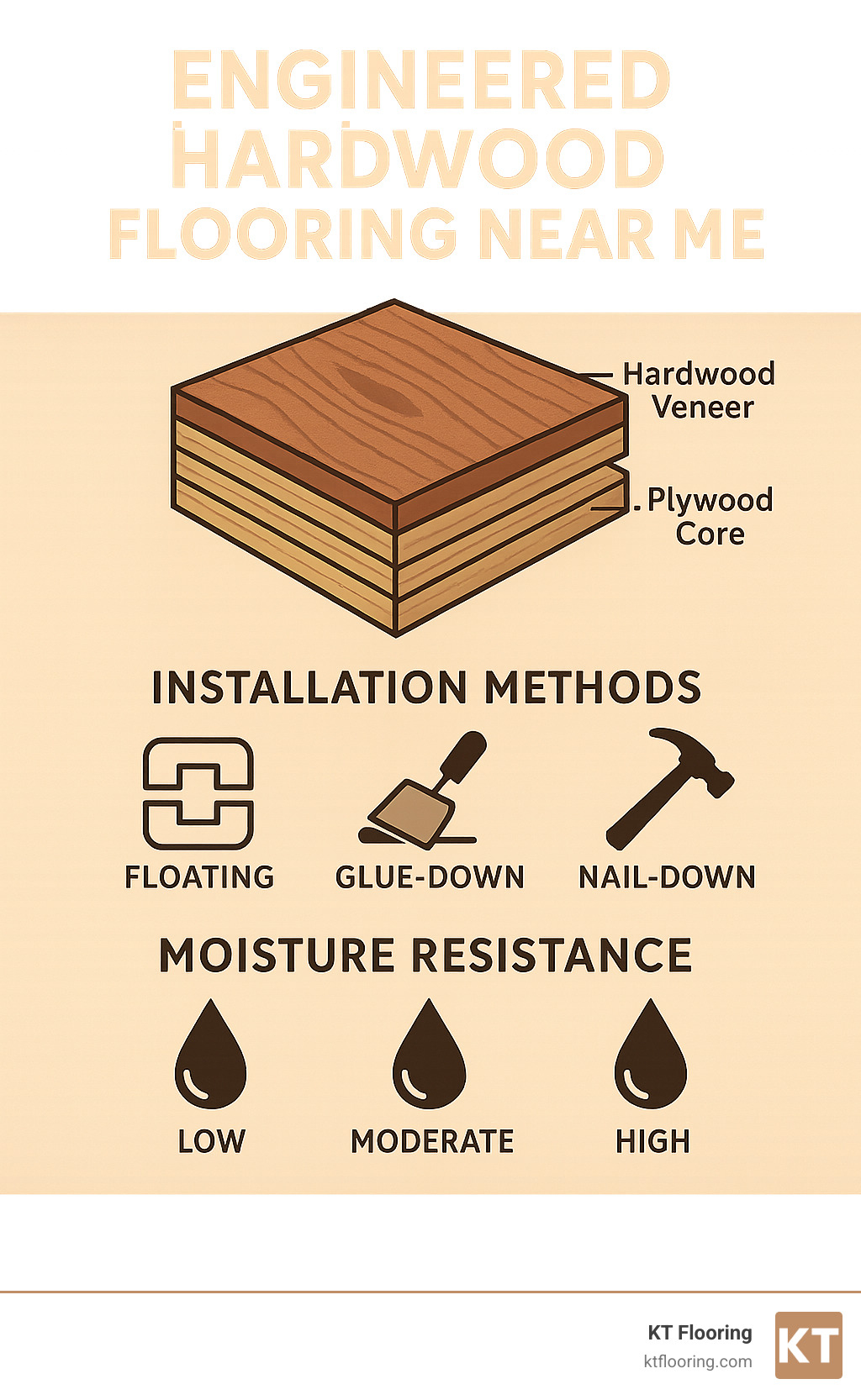 ENGINEERED HARDWOOD FLOORING NEAR ME

Hardwood Veneer

Plywood Core

INSTALLATION METHODS

FLOATING

GLUE-DOWN

NAIL-DOWN

MOISTURE RESISTANCE

LOW

MODERATE

HIGH

KT Flooring
ktflooring.com

KT