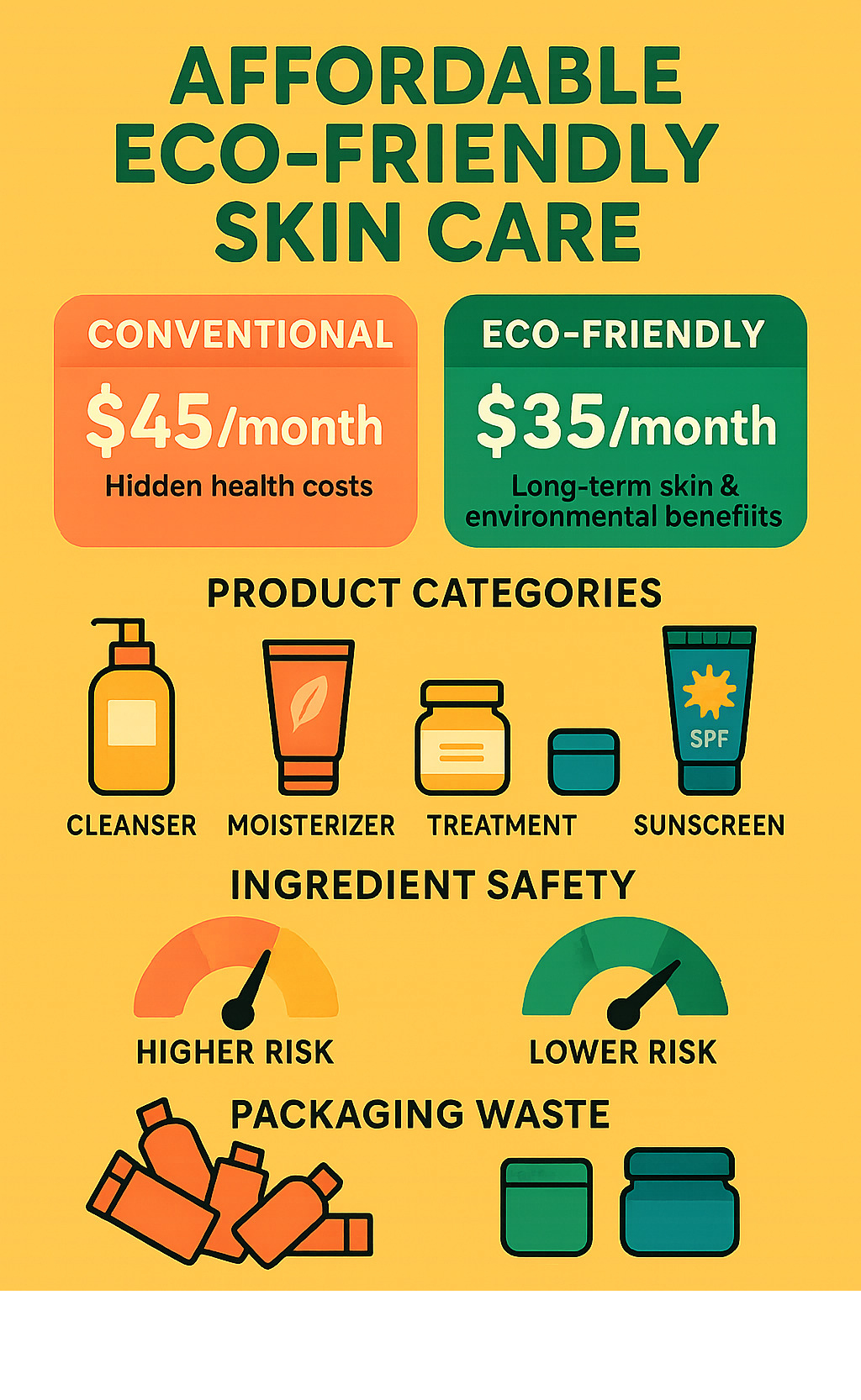 AFFORDABLE ECO-FRIENDLY SKIN CARE

CONVENTIONAL

\$45/month

Hidden health costs

ECO-FRIENDLY

\$35/month

Long-term skin & environmental benefiits

PRODUCT CATEGORIES

SPF

CLEANSER

MOISTERIZER

TREATMENT

SUNSCREEN

INGREDIENT SAFETY

HIGHER RISK

LOWER RISK

PACKAGING WASTE